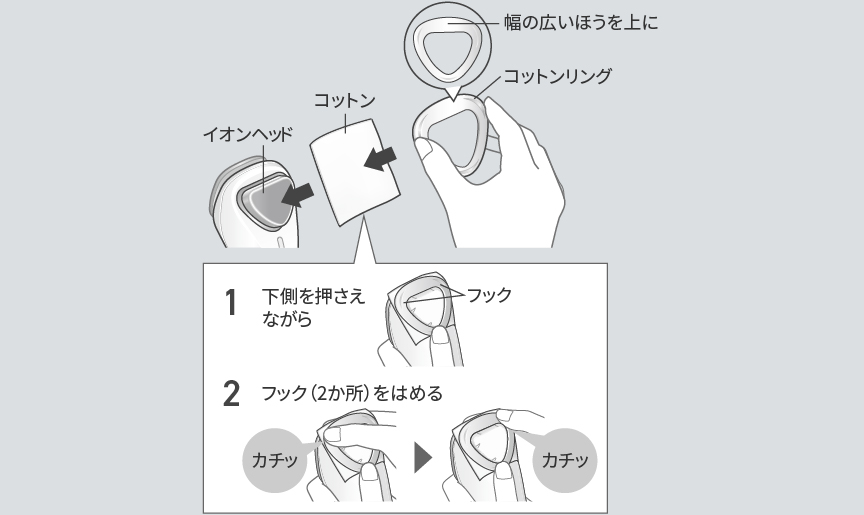 幅の広いほうを上に

コットンリング

コットン

イオンヘッド

1 下側を押さえながら

フック

2 フック（2か所）をはめる

カチッ

カチッ