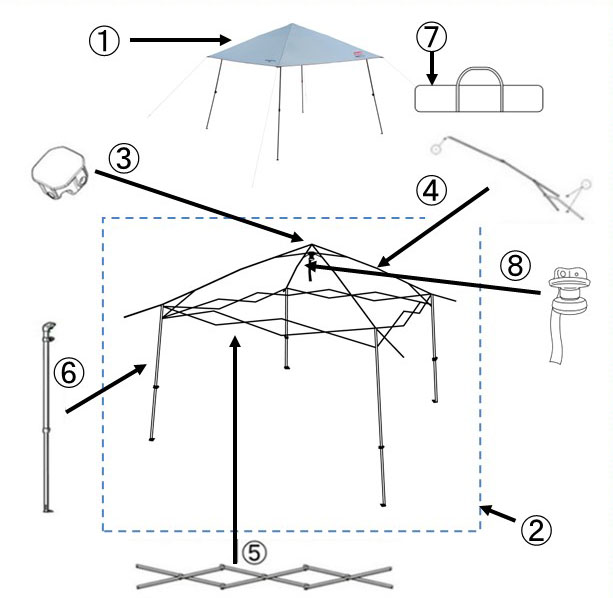 ①
⑦
③
④
⑧
⑥
②
⑤