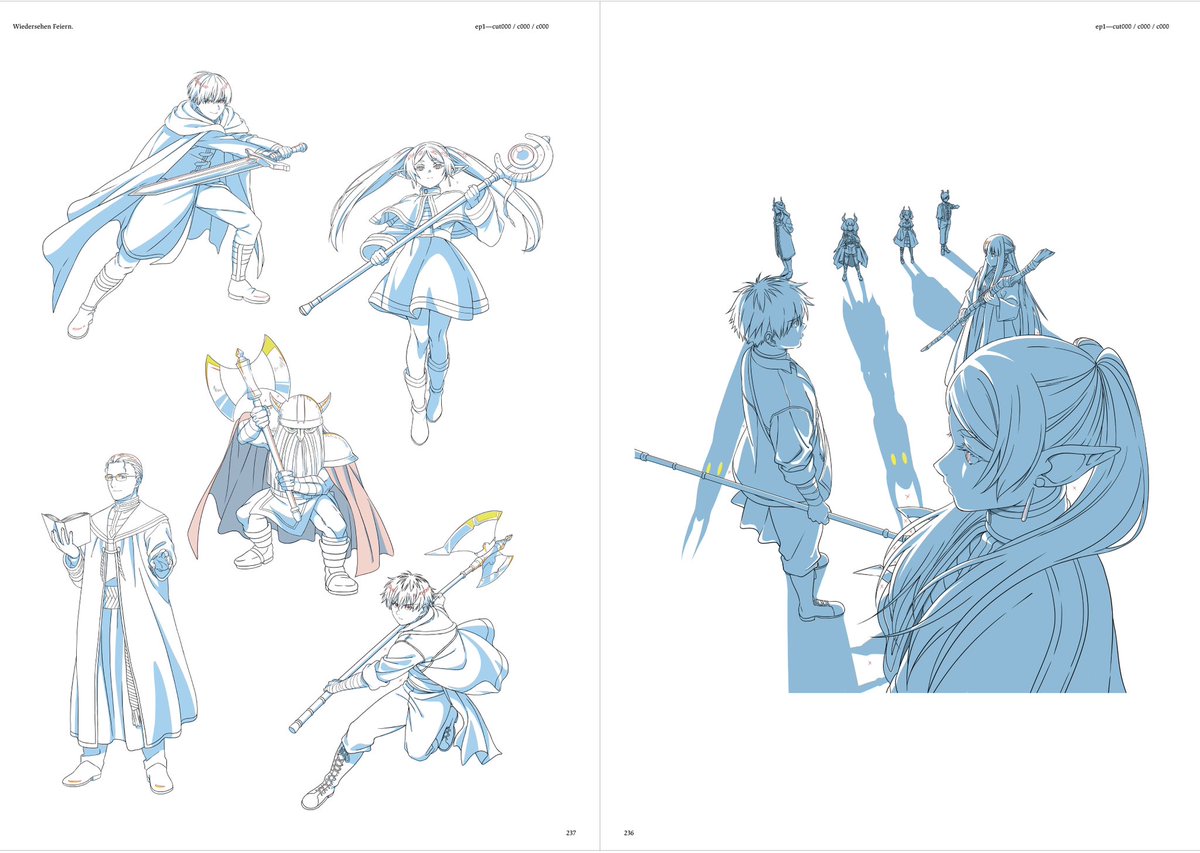 Wiedersehen Feiern.

ep1—cut000 / c000 / c000

237

ep1—cut000 / c000 / c000

236