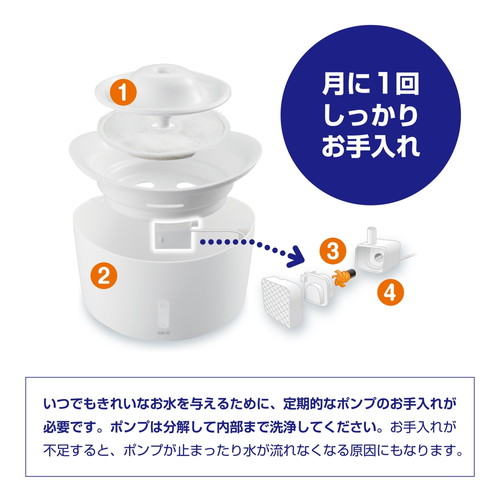 月に1回
しっかり
お手入れ

1

2

3

4

いつでもきれいなお水を与えるために、定期的なポンプのお手入れが必要です。ポンプは分解して内部まで洗浄してください。お手入れが不足すると、ポンプが止まったり水が流れなくなる原因にもなります。