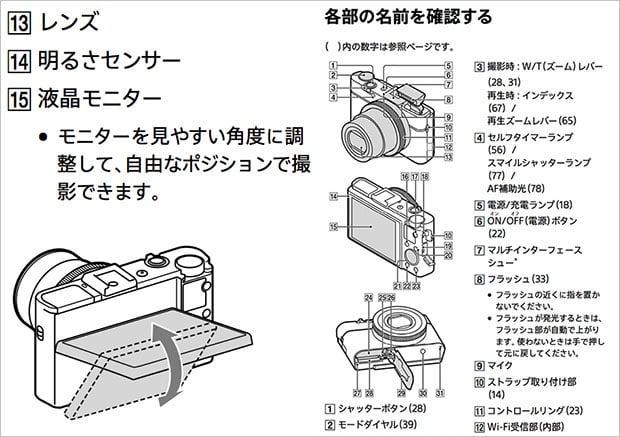 13 レンズ

14 明るさセンサー

15 液晶モニター

• モニターを見やすい角度に調整して、自由なポジションで撮影できます。

各部の名前を確認する

( )内の数字は参照ページです。

1 2 3 4 5 6 7 8 9 10 11 12 13

14 15 16 17 18 10 19 20 21 22 23

24 25 26 27 28 29 30 31

1 シャッターボタン(28)

2 モードダイヤル(39)

3 撮影時：W/T(ズーム)レバー(28、31)
再生時：インデックス(67) /
再生ズームレバー(65)

4 セルフタイマーランプ(56) /
スマイルシャッターランプ(77) /
AF補助光(78)

5 電源/充電ランプ(18)

6 ON/OFF(電源)ボタン(22)

7 マルチインターフェースシュー*

8 フラッシュ(33)

• フラッシュの近くに指を置かないでください。

• フラッシュが発光するときは、フラッシュ部が自動で上がります。使わないときは手で押して元に戻してください。

9 マイク

10 ストラップ取り付け部(14)

11 コントロールリング(23)

12 Wi-Fi受信部(内部)