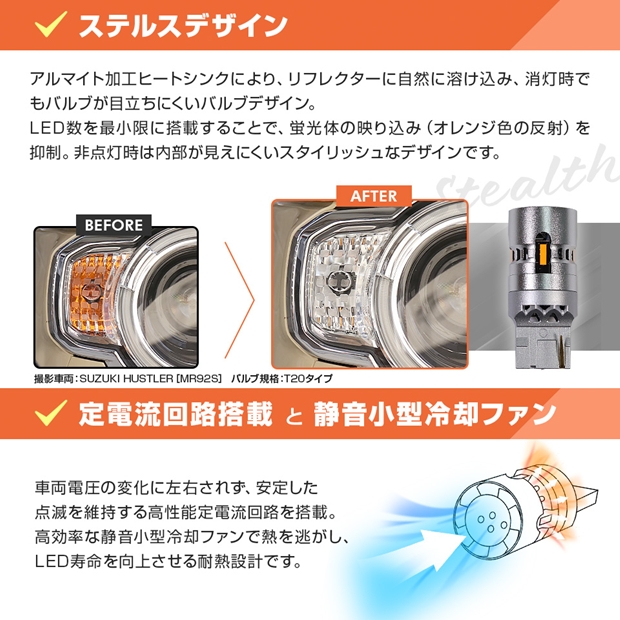 ステルスデザイン

アルマイト加工ヒートシンクにより、リフレクターに自然に溶け込み、消灯時でもバルブが目立ちにくいバルブデザイン。
LED数を最小限に搭載することで、蛍光体の映り込み（オレンジ色の反射）を抑制。非点灯時は内部が見えにくいスタイリッシュなデザインです。

Stealth

BEFORE

AFTER

撮影車両：SUZUKI HUSTLER [MR92S]　バルブ規格：T20タイプ

定電流回路搭載 と 静音小型冷却ファン

車両電圧の変化に左右されず、安定した点滅を維持する高性能定電流回路を搭載。
高効率な静音小型冷却ファンで熱を逃がし、LED寿命を向上させる耐熱設計です。