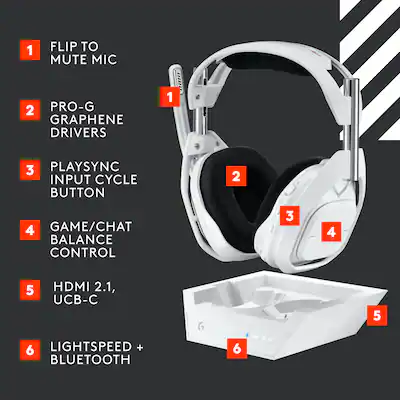 1 FLIP TO MUTE MIC

2 PRO-G GRAPHENE DRIVERS

3 PLAYSYNC INPUT CYCLE BUTTON

4 GAME/CHAT BALANCE CONTROL

5 HDMI 2.1, UCB-C

6 LIGHTSPEED + BLUETOOTH

1

2

3

4

5

6