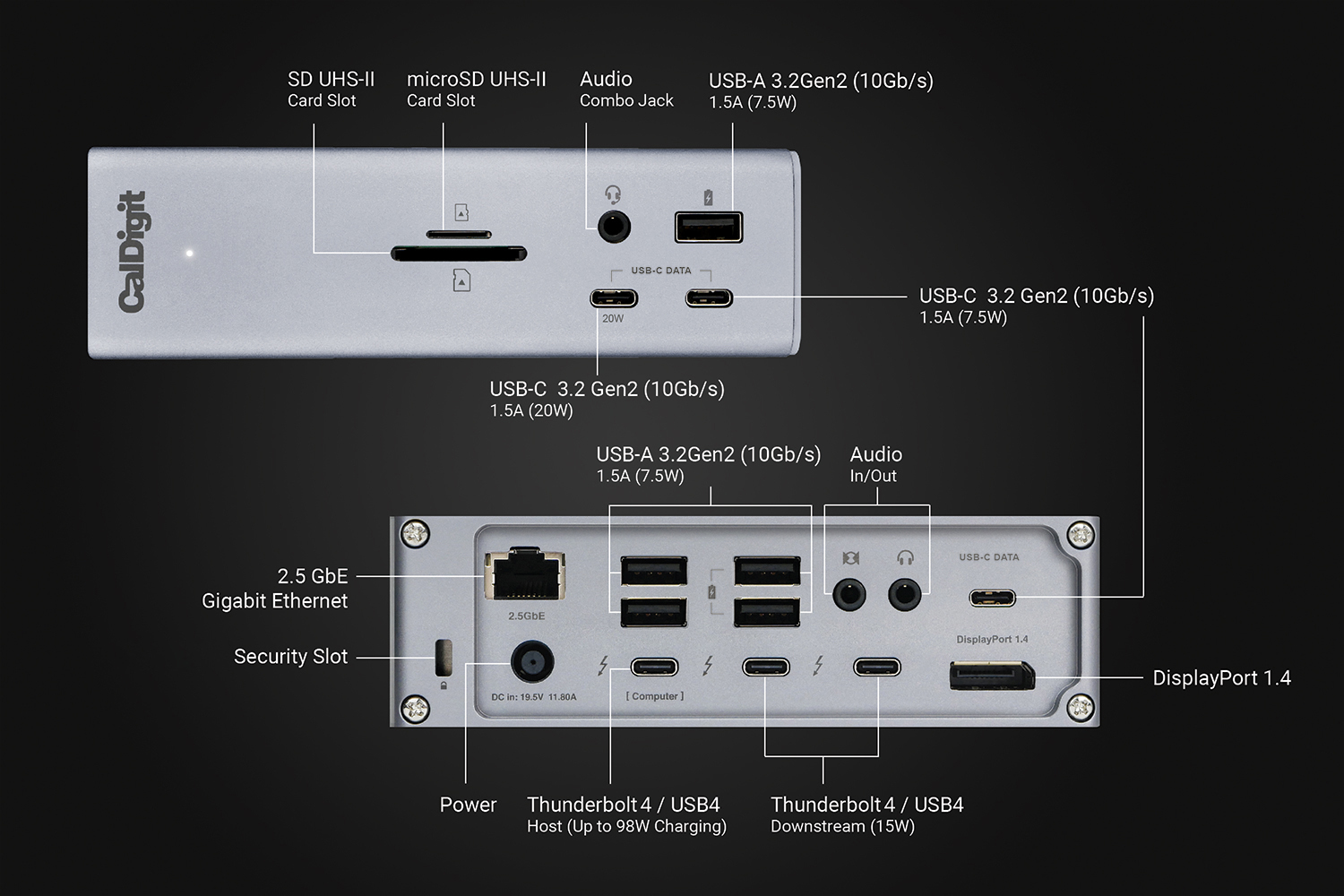 SD UHS-II
Card Slot

microSD UHS-II
Card Slot

Audio
Combo Jack

USB-A 3.2Gen2 (10Gb/s)
1.5A (7.5W)

CalDigit

USB-C DATA

20W

USB-C 3.2 Gen2 (10Gb/s)
1.5A (7.5W)

USB-C 3.2 Gen2 (10Gb/s)
1.5A (20W)

USB-A 3.2Gen2 (10Gb/s)
1.5A (7.5W)

Audio
In/Out

2.5 GbE
Gigabit Ethernet

2.5GbE

USB-C DATA

DisplayPort 1.4

Security Slot

DC in: 19.5V 11.80A

[ Computer ]

DisplayPort 1.4

Power

Thunderbolt 4 / USB4
Host (Up to 98W Charging)

Thunderbolt 4 / USB4
Downstream (15W)