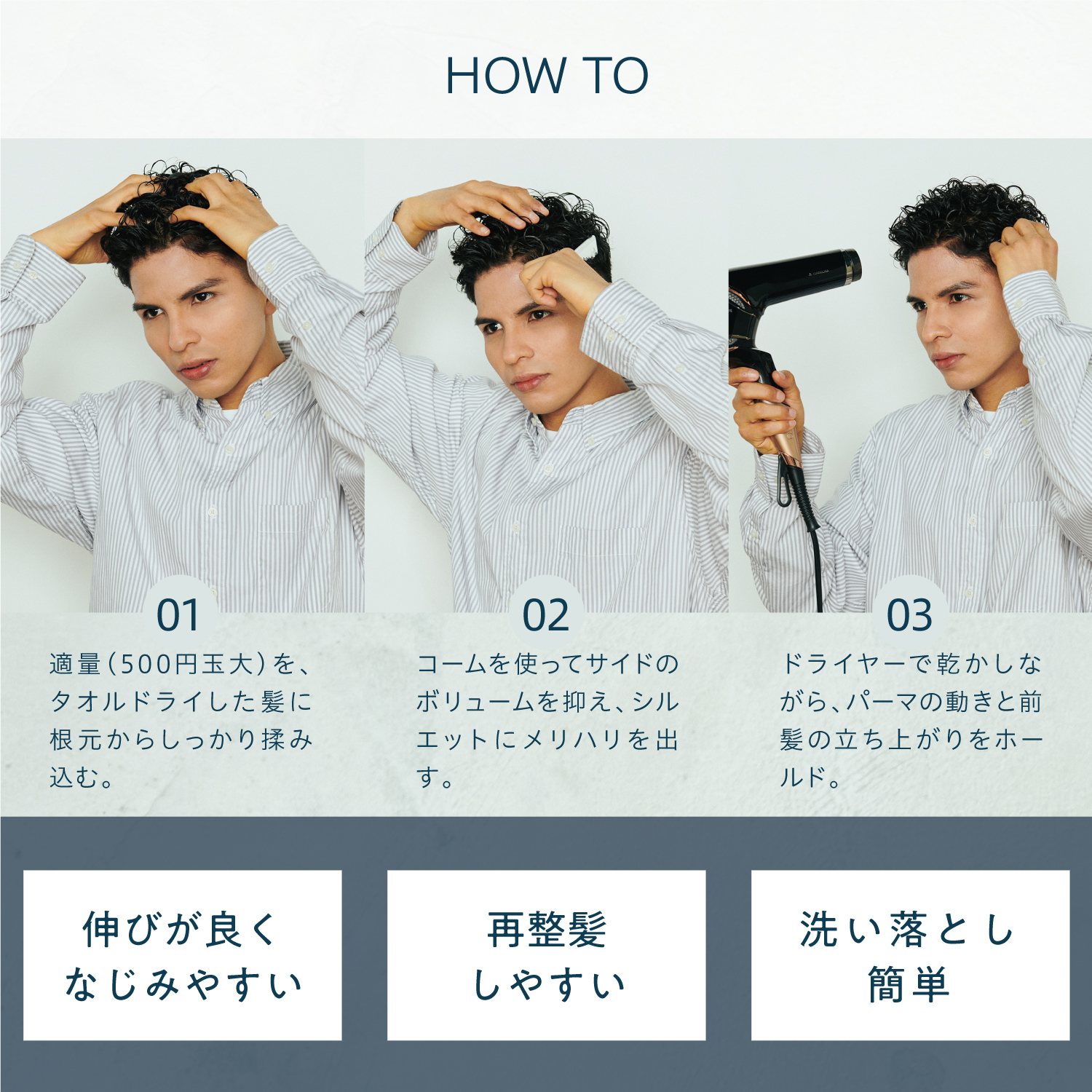 HOW TO

01
適量(500円玉大)を、タオルドライした髪に根元からしっかり揉み込む。

02
コームを使ってサイドのボリュームを抑え、シルエットにメリハリを出す。

03
ドライヤーで乾かしながら、パーマの動きと前髪の立ち上がりをホールド。

伸びが良く
なじみやすい

再整髪
しやすい

洗い落とし
簡単