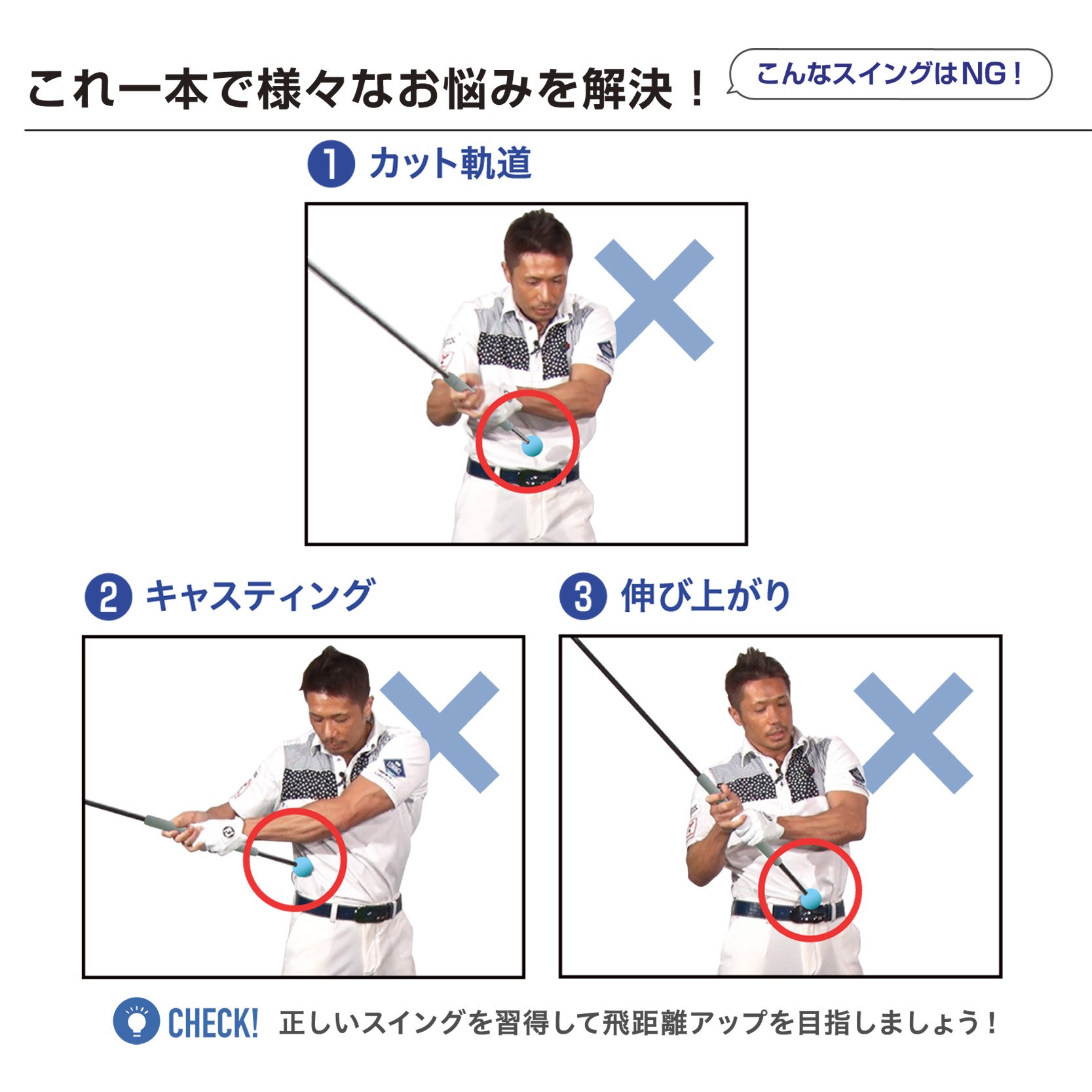 これ一本で様々なお悩みを解決！

こんなスイングはNG！

1 カット軌道

2 キャスティング

3 伸び上がり

CHECK! 正しいスイングを習得して飛距離アップを目指しましょう！