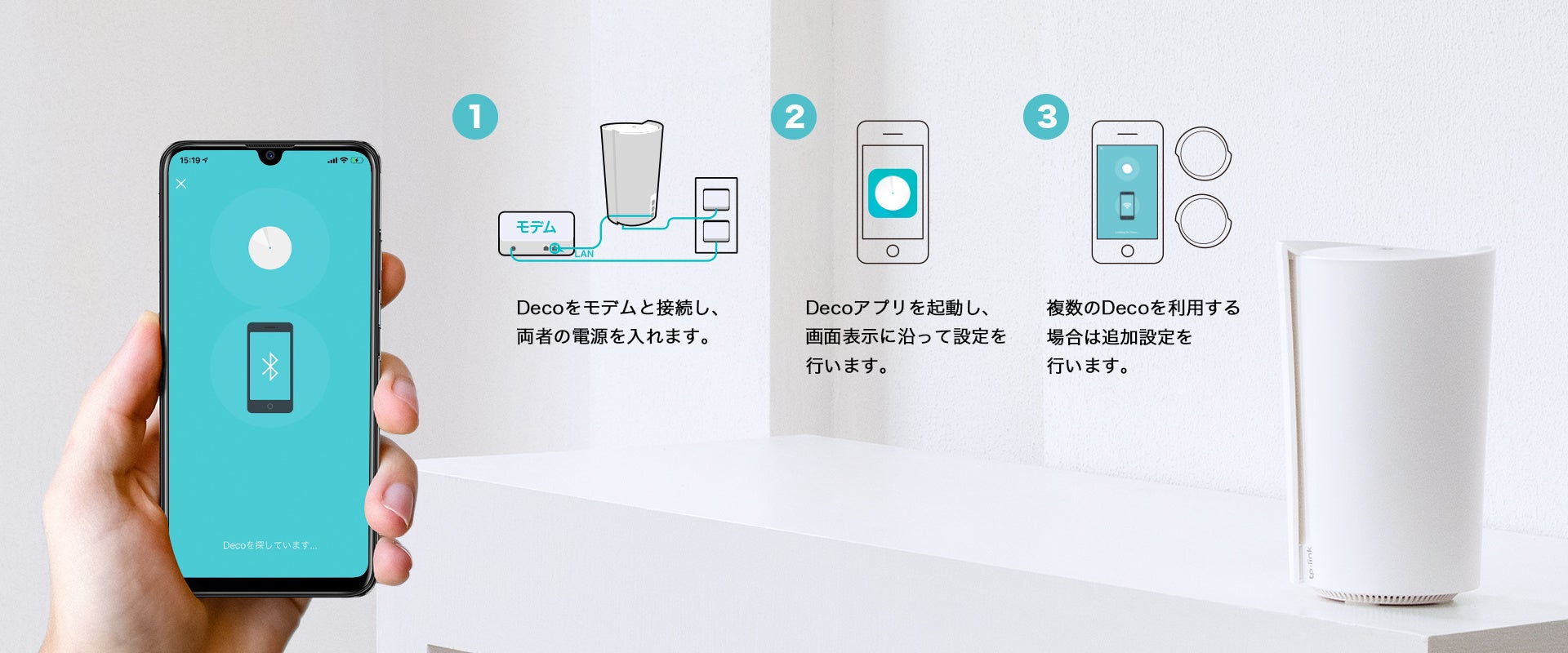 15:19

Decoを探しています...

1

モデム

LAN

Decoをモデムと接続し、両者の電源を入れます。

2

Decoアプリを起動し、画面表示に沿って設定を行います。

3

複数のDecoを利用する場合は追加設定を行います。

tp-link