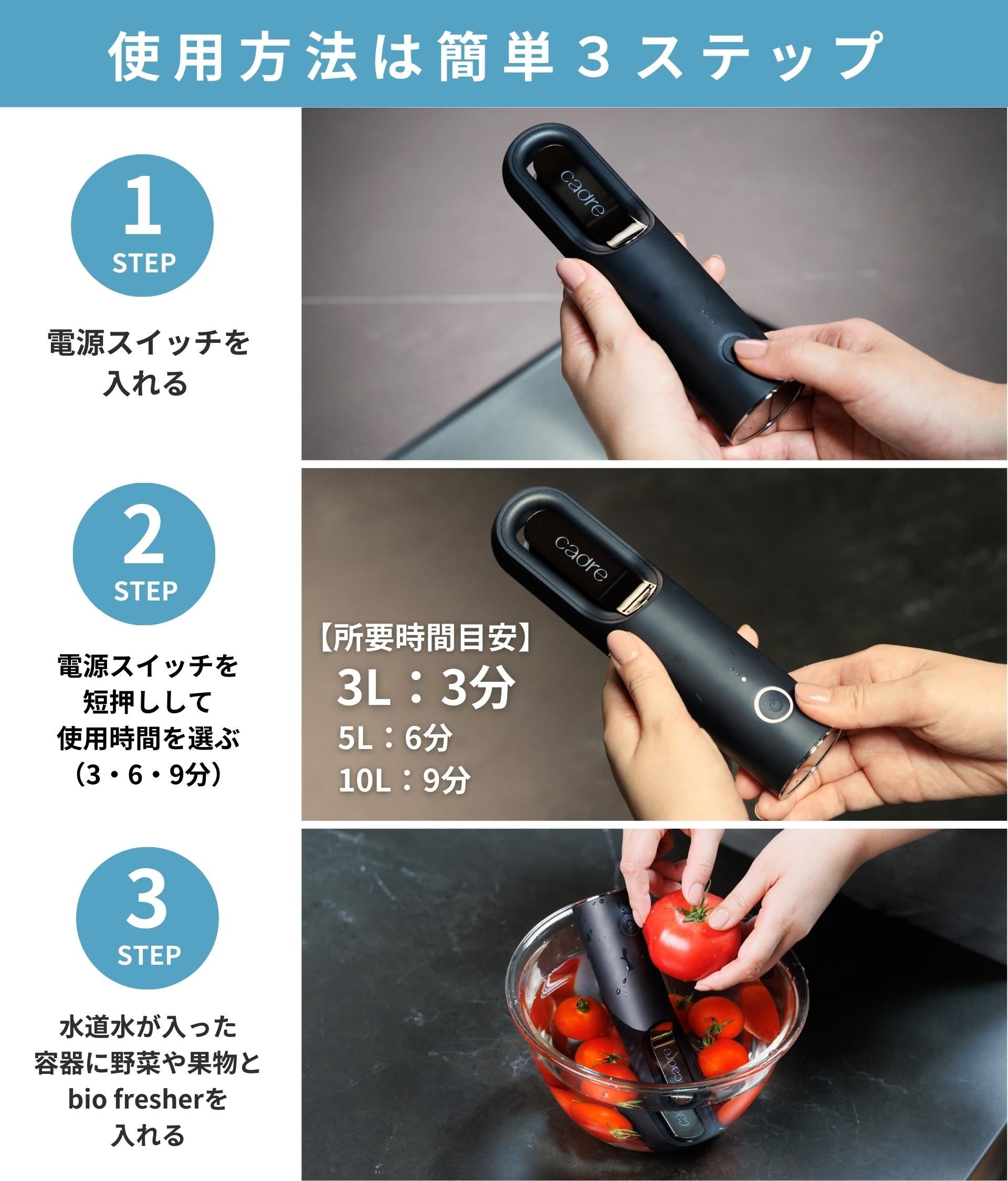 使用方法は簡単３ステップ

1
STEP

電源スイッチを入れる

cadre

2
STEP

電源スイッチを短押しして使用時間を選ぶ（3・6・9分）

cadre

【所要時間目安】
3L：3分
5L：6分
10L：9分

3
STEP

水道水が入った容器に野菜や果物とbio fresherを入れる

cadre