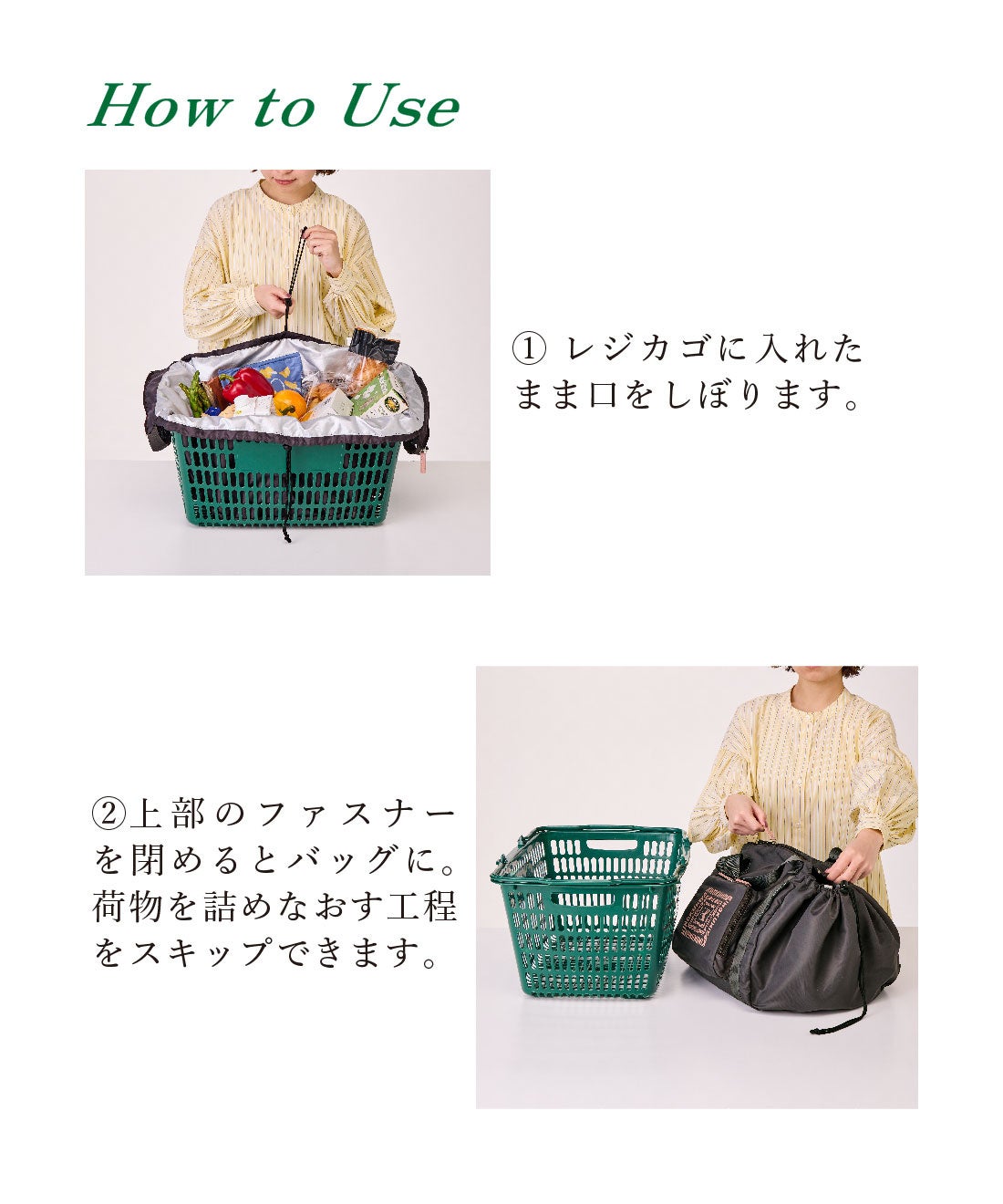 How to Use

① レジカゴに入れたまま口をしぼります。

②上部のファスナーを閉めるとバッグに。荷物を詰めなおす工程をスキップできます。