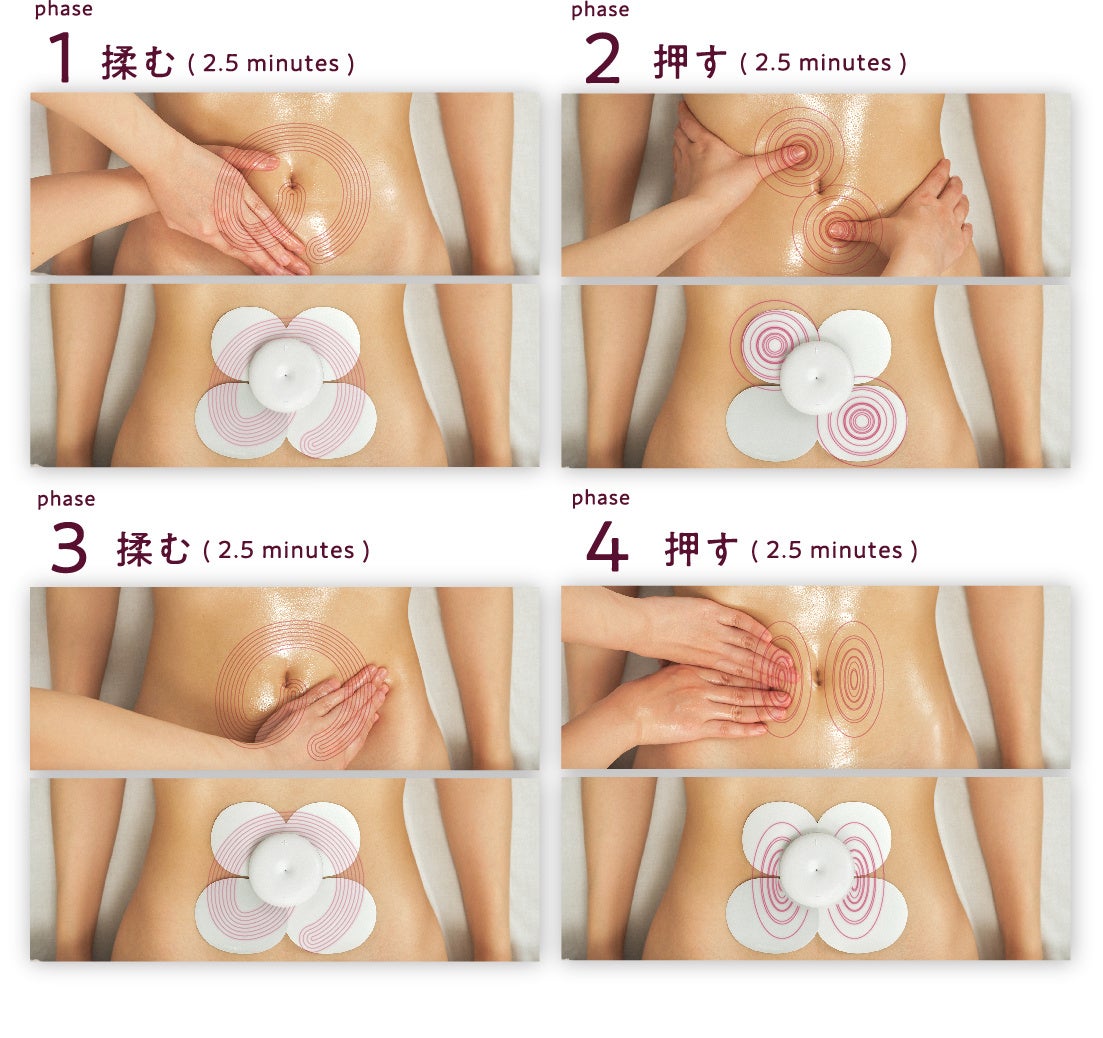 phase
1 揉む ( 2.5 minutes )

phase
2 押す ( 2.5 minutes )

phase
3 揉む ( 2.5 minutes )

phase
4 押す ( 2.5 minutes )