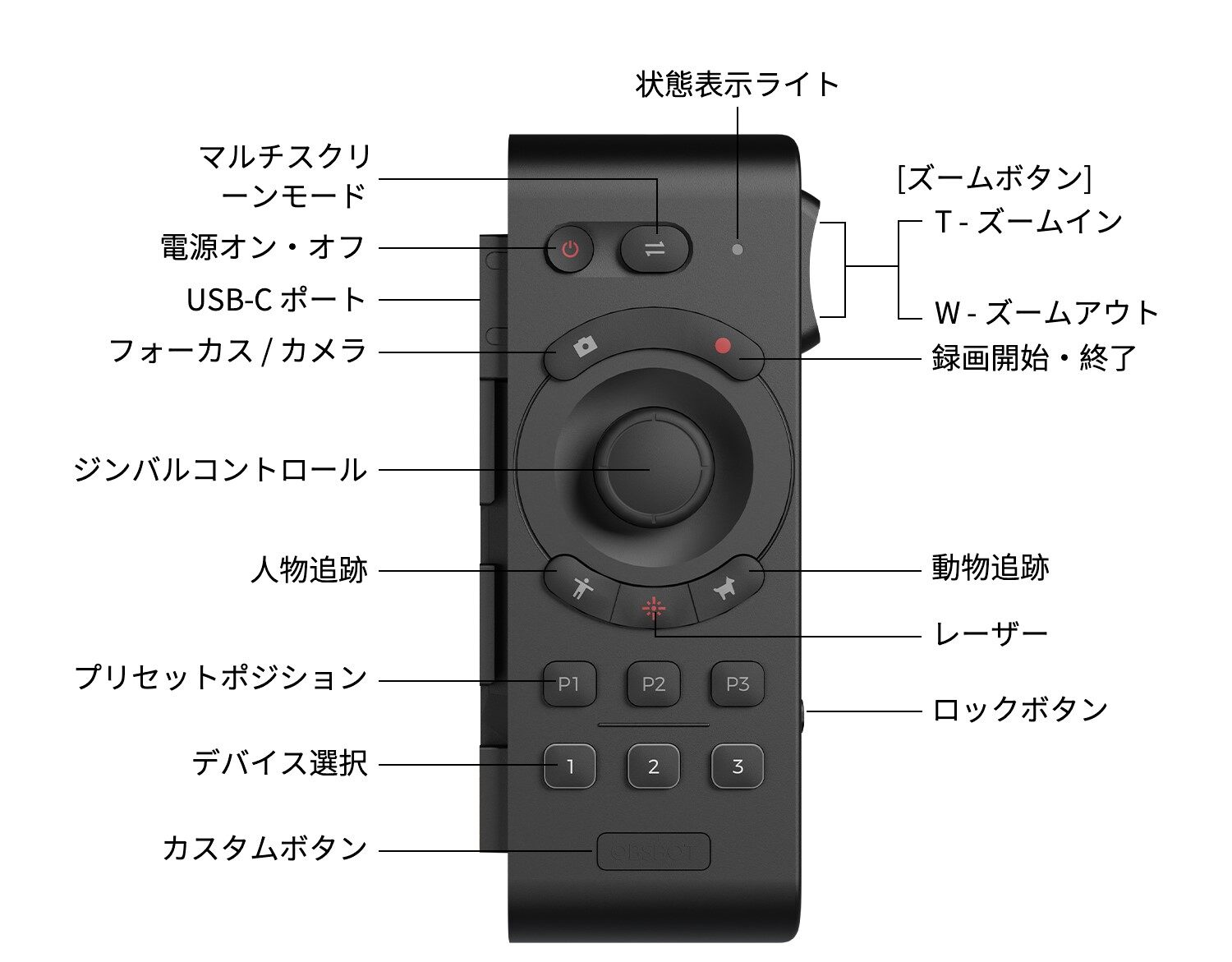 状態表示ライト

マルチスクリーンモード

電源オン・オフ

USB-C ポート

フォーカス / カメラ

ジンバルコントロール

人物追跡

プリセットポジション

デバイス選択

カスタムボタン

[ズームボタン]
T - ズームイン
W - ズームアウト

録画開始・終了

動物追跡

レーザー

ロックボタン

P1 P2 P3

1 2 3

OBSBOT