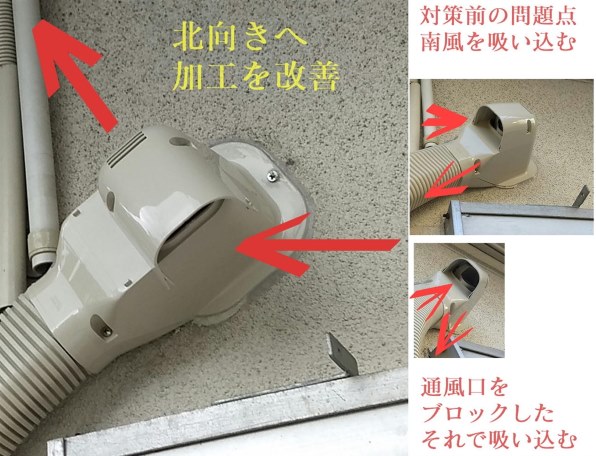 北向きへ
加工を改善

対策前の問題点
南風を吸い込む

通風口を
ブロックした
それで吸い込む