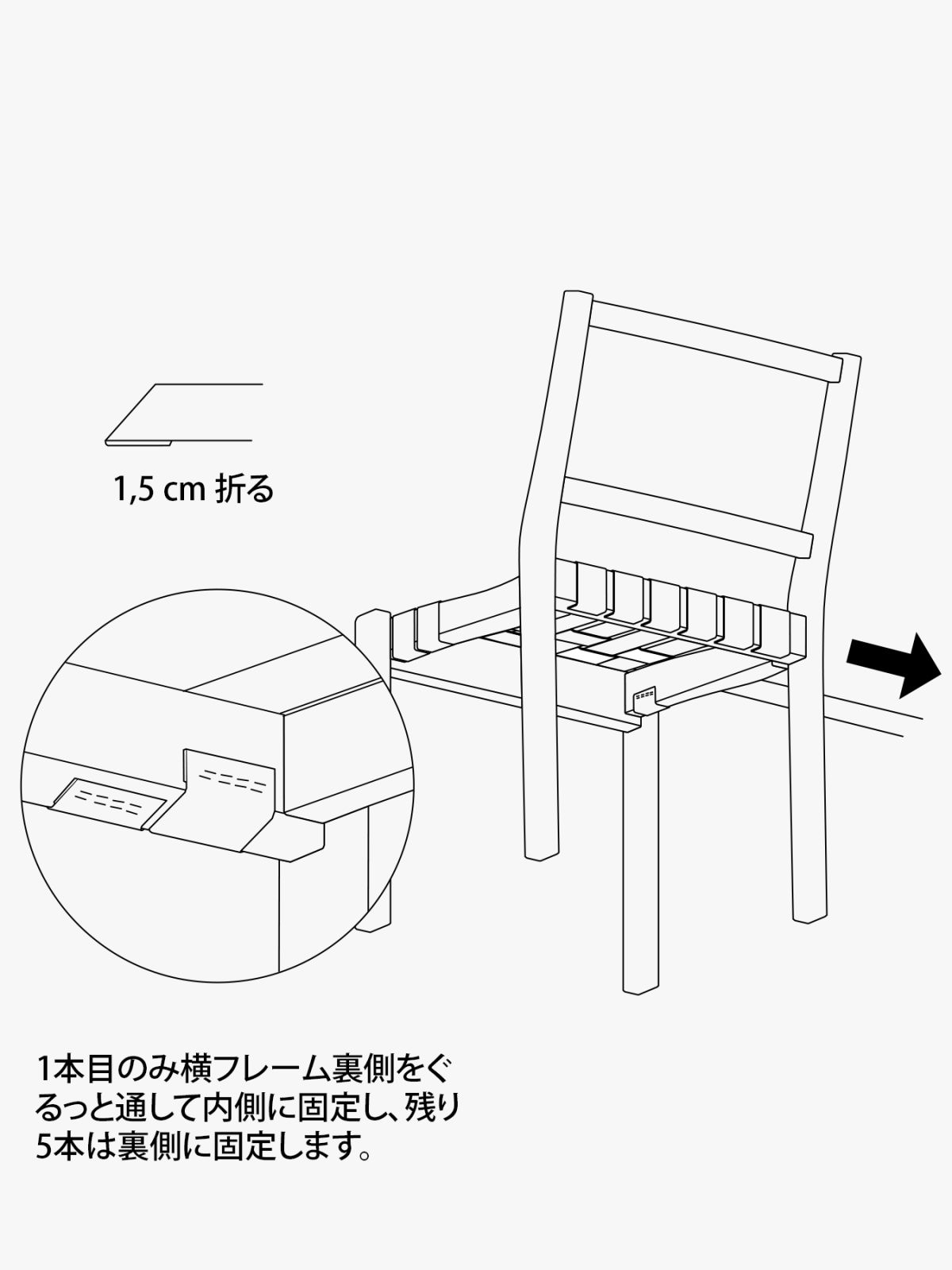 1,5 cm 折る

1本目のみ横フレーム裏側をぐるっと通して内側に固定し、残り5本は裏側に固定します。