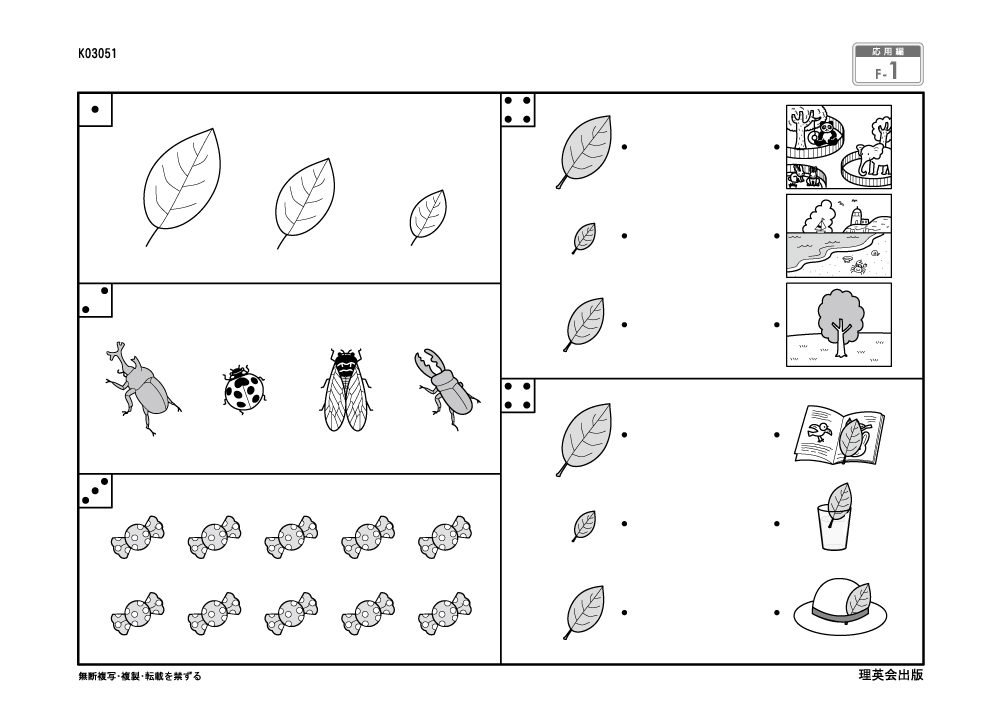 K03051

応用編
F-1

無断複写・複製・転載を禁ずる

理英会出版