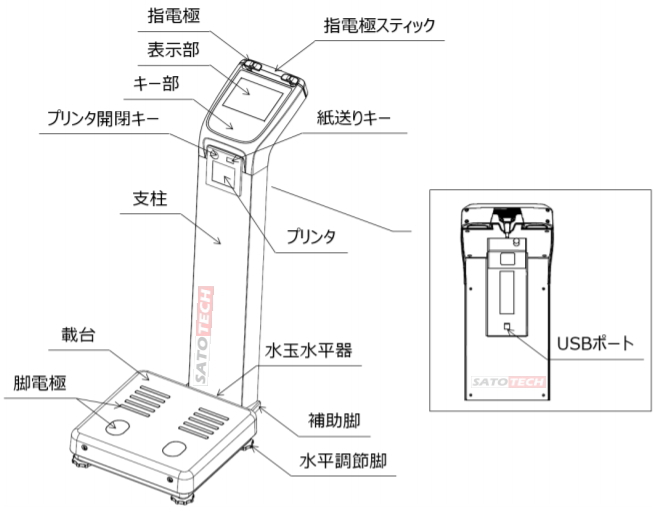 指電極
指電極スティック
表示部
キー部
プリンタ開閉キー
紙送りキー
支柱
プリンタ
SATOTECH
載台
水玉水平器
脚電極
補助脚
水平調節脚
USBポート
SATOTECH