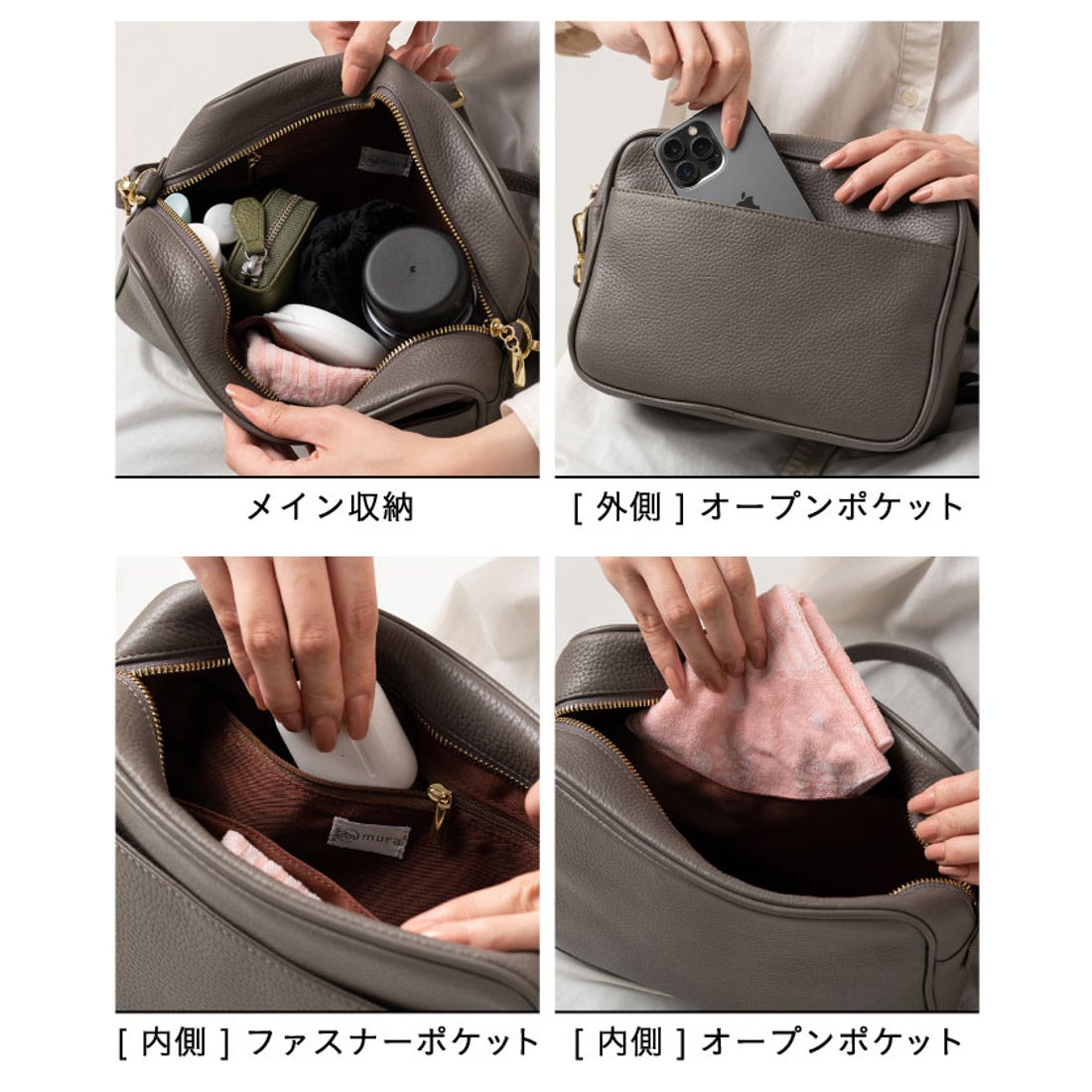 メイン収納

[ 外側 ] オープンポケット

mura

[ 内側 ] ファスナーポケット

[ 内側 ] オープンポケット