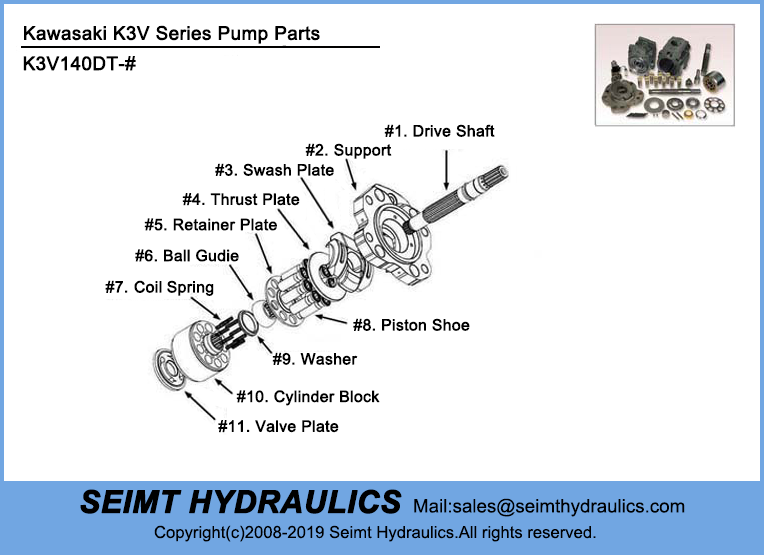 Kawasaki K3V Series Pump Parts
K3V140DT-#

#1. Drive Shaft
#2. Support
#3. Swash Plate
#4. Thrust Plate
#5. Retainer Plate
#6. Ball Gudie
#7. Coil Spring
#8. Piston Shoe
#9. Washer
#10. Cylinder Block
#11. Valve Plate

SEIMT HYDRAULICS Mail:sales@seimthydraulics.com
Copyright(c)2008-2019 Seimt Hydraulics.All rights reserved.