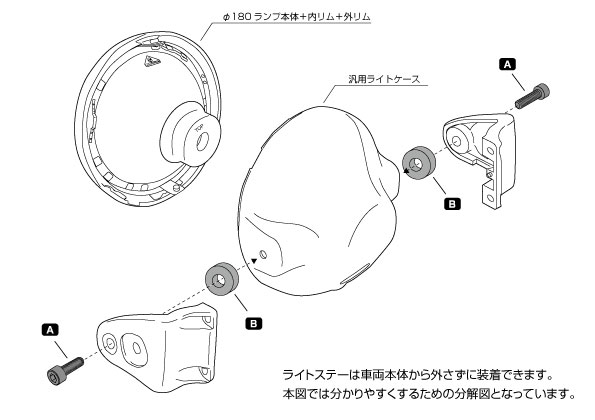 φ180 ランプ本体+内リム+外リム

汎用ライトケース

A

B

B

A

ライトステーは車両本体から外さずに装着できます。
本図では分かりやすくするための分解図となっています。