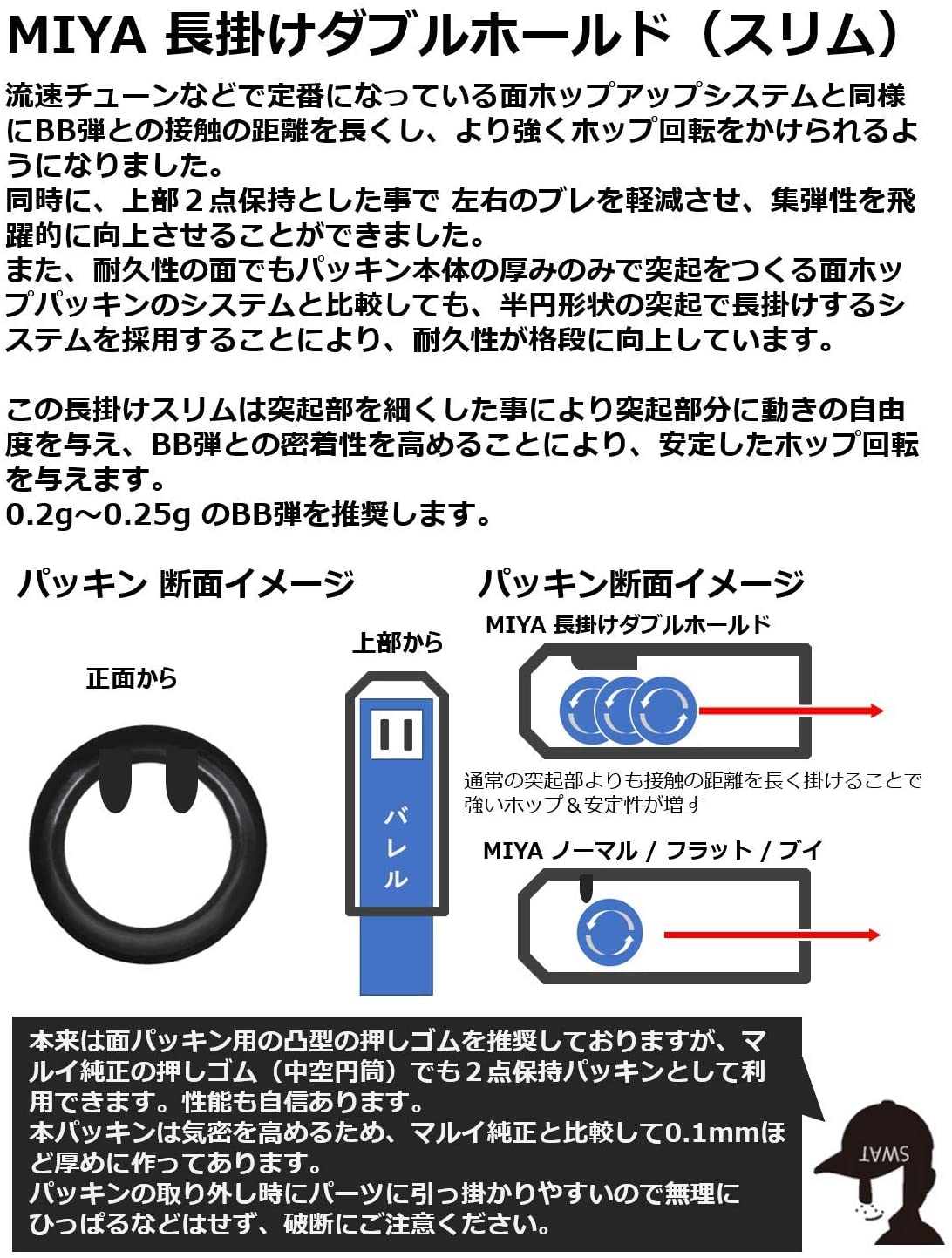 MIYA 長掛けダブルホールド（スリム）

流速チューンなどで定番になっている面ホップアップシステムと同様にBB弾との接触の距離を長くし、より強くホップ回転をかけられるようになりました。
同時に、上部２点保持とした事で 左右のブレを軽減させ、集弾性を飛躍的に向上させることができました。
また、耐久性の面でもパッキン本体の厚みのみで突起をつくる面ホップパッキンのシステムと比較しても、半円形状の突起で長掛けするシステムを採用することにより、耐久性が格段に向上しています。

この長掛けスリムは突起部を細くした事により突起部分に動きの自由度を与え、BB弾との密着性を高めることにより、安定したホップ回転を与えます。
0.2g～0.25g のBB弾を推奨します。

パッキン 断面イメージ

正面から

上部から

バレル

パッキン断面イメージ

MIYA 長掛けダブルホールド

通常の突起部よりも接触の距離を長く掛けることで強いホップ＆安定性が増す

MIYA ノーマル / フラット / ブイ

本来は面パッキン用の凸型の押しゴムを推奨しておりますが、マルイ純正の押しゴム（中空円筒）でも２点保持パッキンとして利用できます。性能も自信あります。
本パッキンは気密を高めるため、マルイ純正と比較して0.1mmほど厚めに作ってあります。
パッキンの取り外し時にパーツに引っ掛かりやすいので無理にひっぱるなどはせず、破断にご注意ください。

SWAT