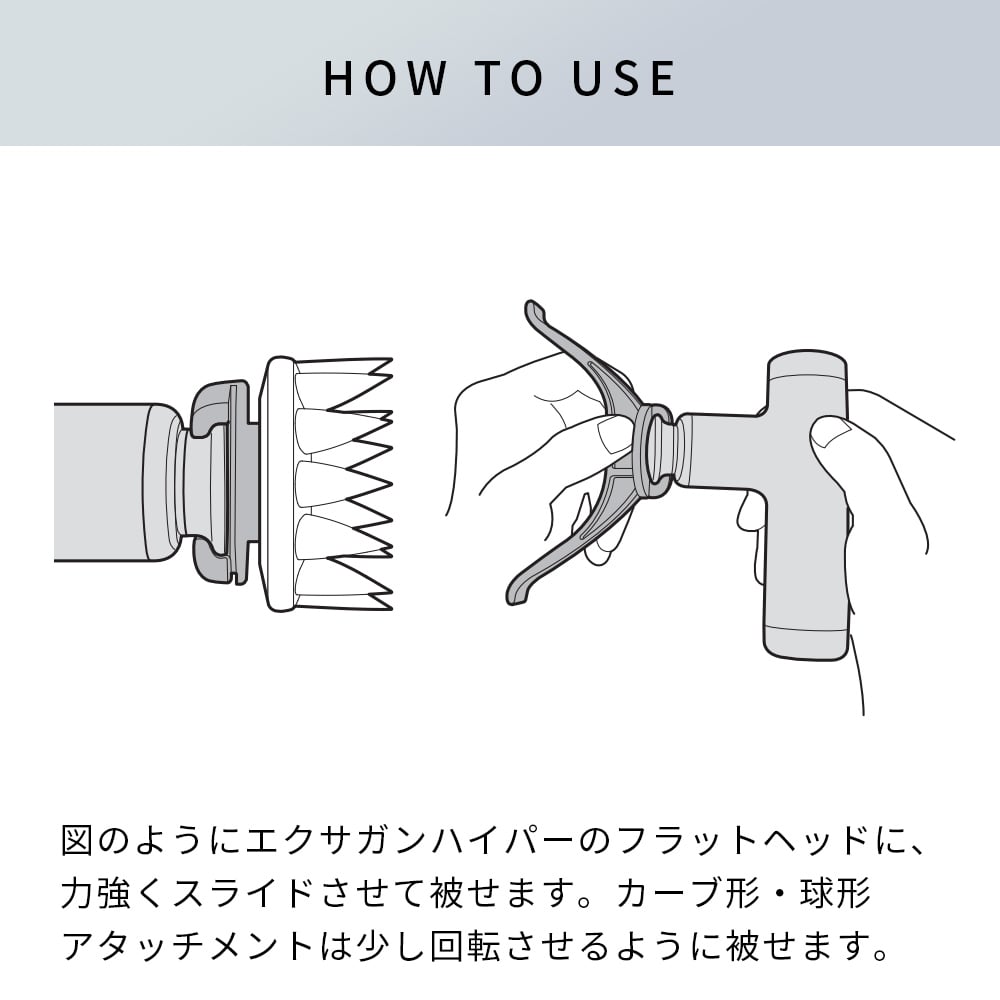 HOW TO USE

図のようにエクサガンハイパーのフラットヘッドに、力強くスライドさせて被せます。カーブ形・球形アタッチメントは少し回転させるように被せます。