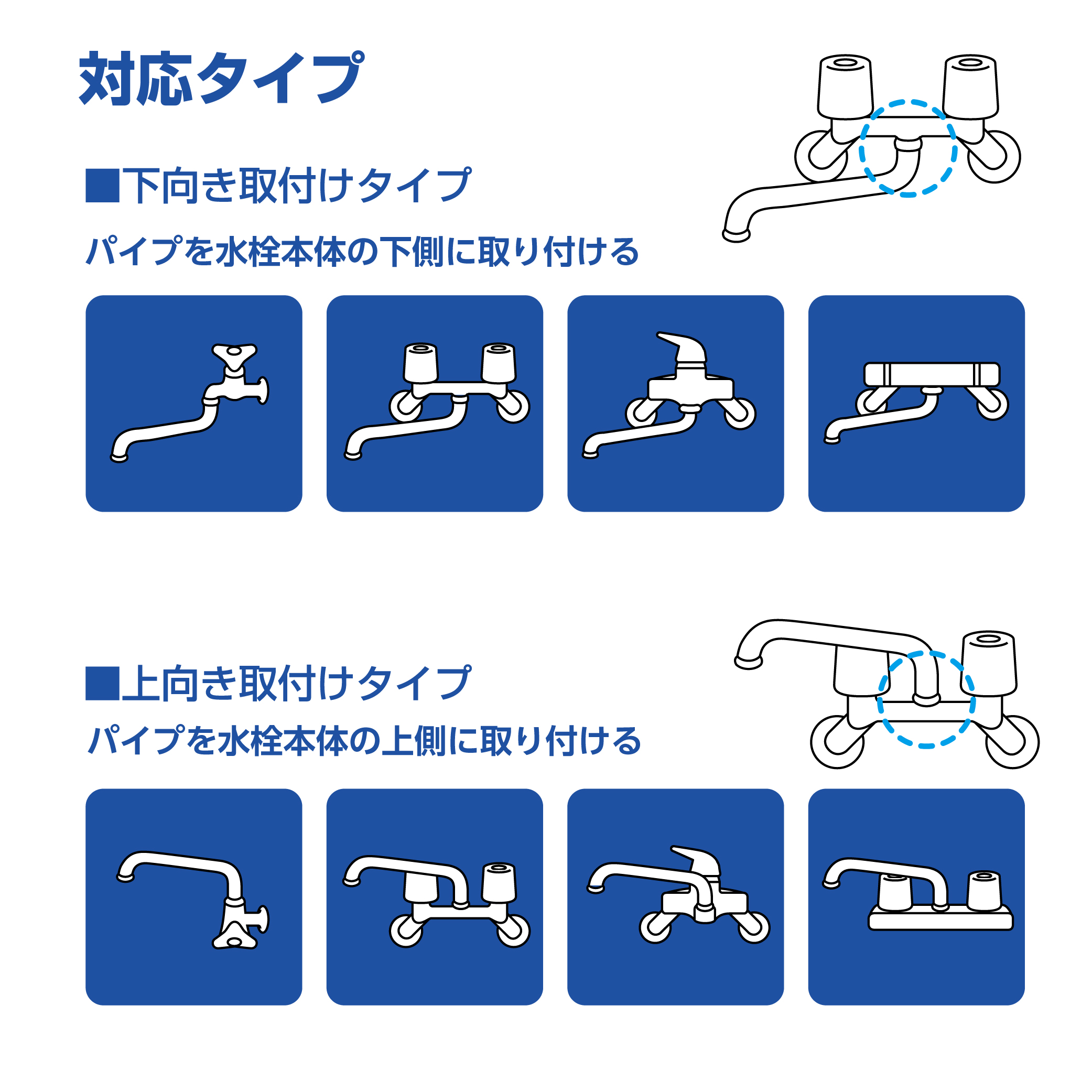 対応タイプ

■下向き取付けタイプ

パイプを水栓本体の下側に取り付ける

■上向き取付けタイプ

パイプを水栓本体の上側に取り付ける