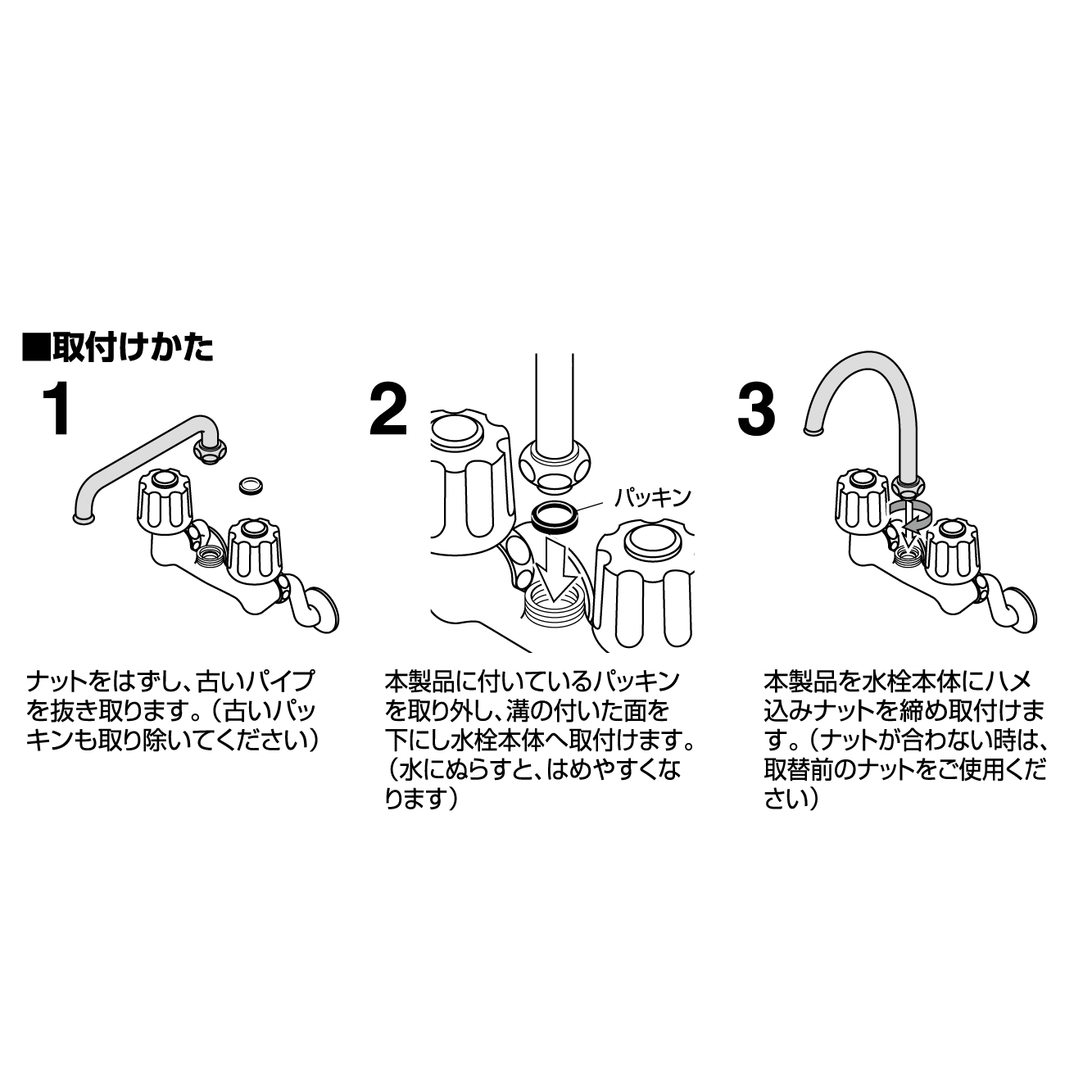 ■取付けかた

1

ナットをはずし、古いパイプを抜き取ります。（古いパッキンも取り除いてください）

2

パッキン

本製品に付いているパッキンを取り外し、溝の付いた面を下にし水栓本体へ取付けます。（水にぬらすと、はめやすくなります）

3

本製品を水栓本体にハメ込みナットを締め取付けます。（ナットが合わない時は、取替前のナットをご使用ください）