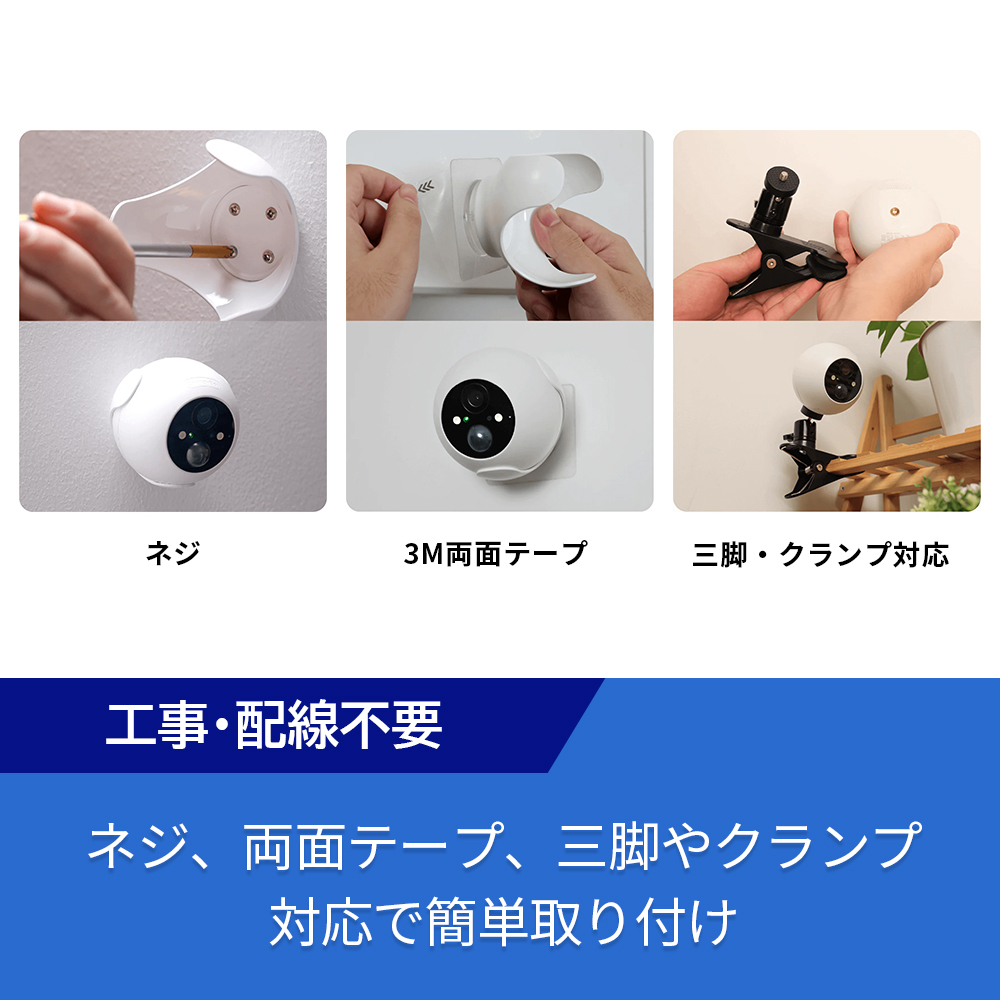 ネジ

3M両面テープ

三脚・クランプ対応

工事・配線不要

ネジ、両面テープ、三脚やクランプ対応で簡単取り付け