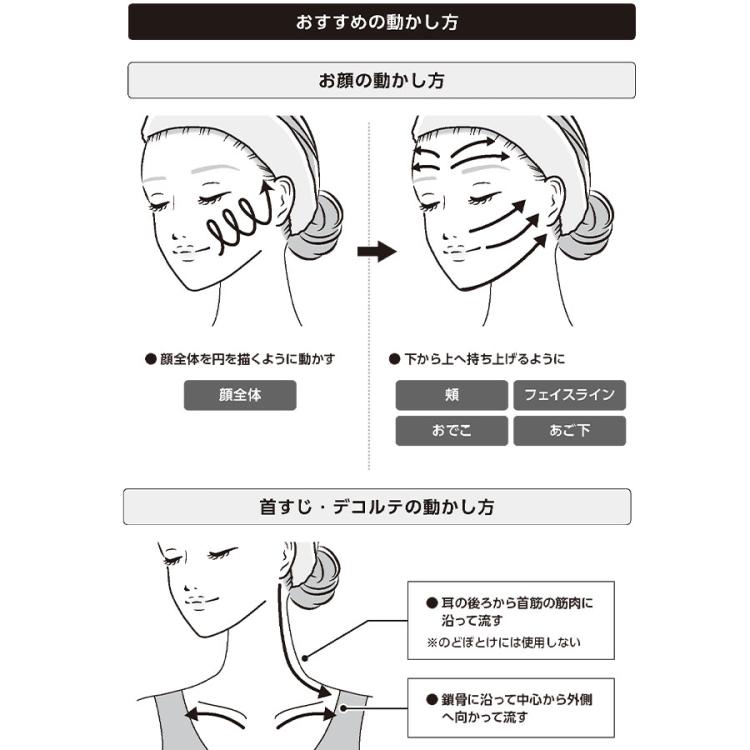 おすすめの動かし方

お顔の動かし方

● 顔全体を円を描くように動かす

顔全体

● 下から上へ持ち上げるように

頬

フェイスライン

おでこ

あご下

首すじ・デコルテの動かし方

● 耳の後ろから首筋の筋肉に沿って流す
※のどぼとけには使用しない

● 鎖骨に沿って中心から外側へ向かって流す