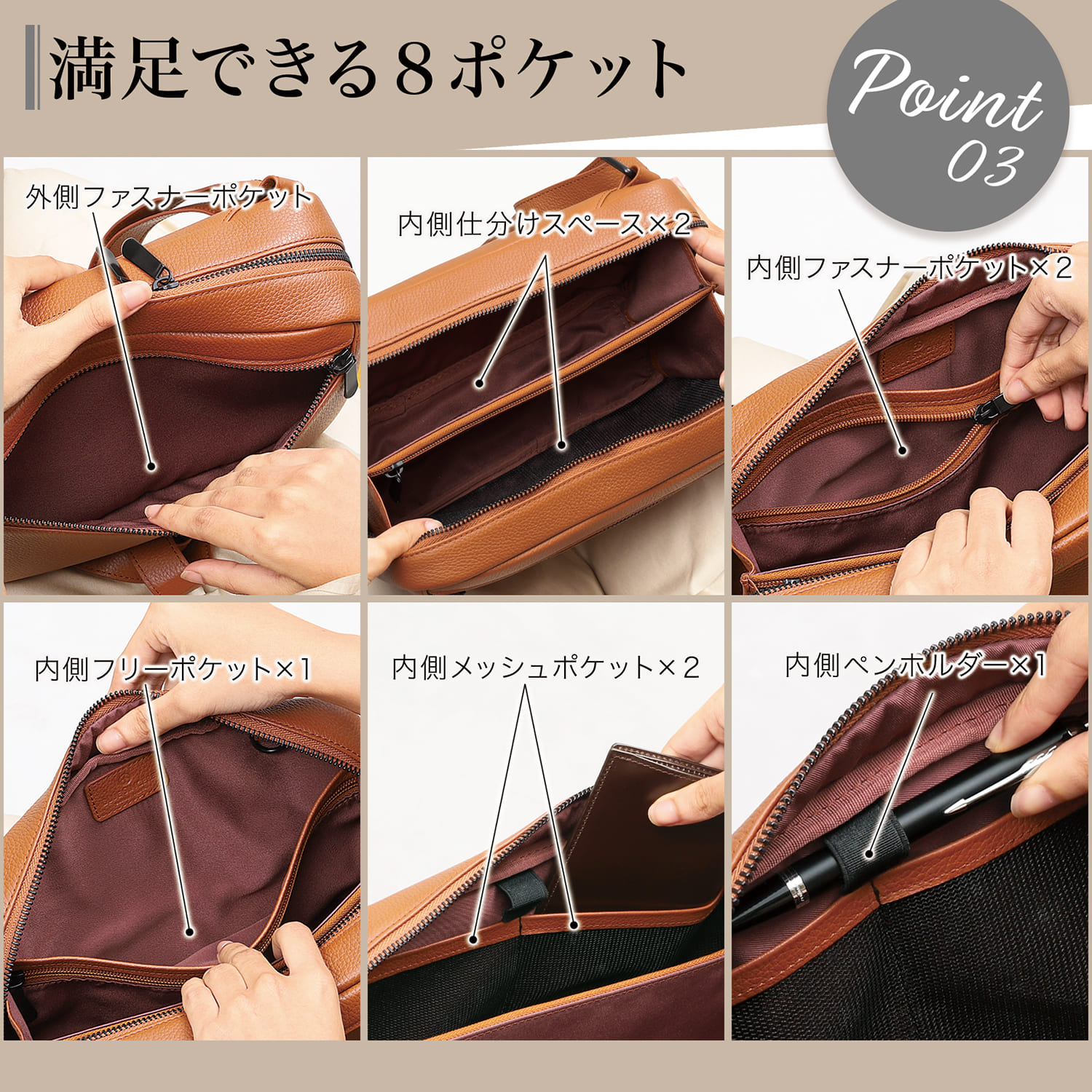 満足できる8ポケット

Point 03

外側ファスナーポケット

内側仕分けスペース×2

内側ファスナーポケット×2

内側フリーポケット×1

内側メッシュポケット×2

内側ペンホルダー×1