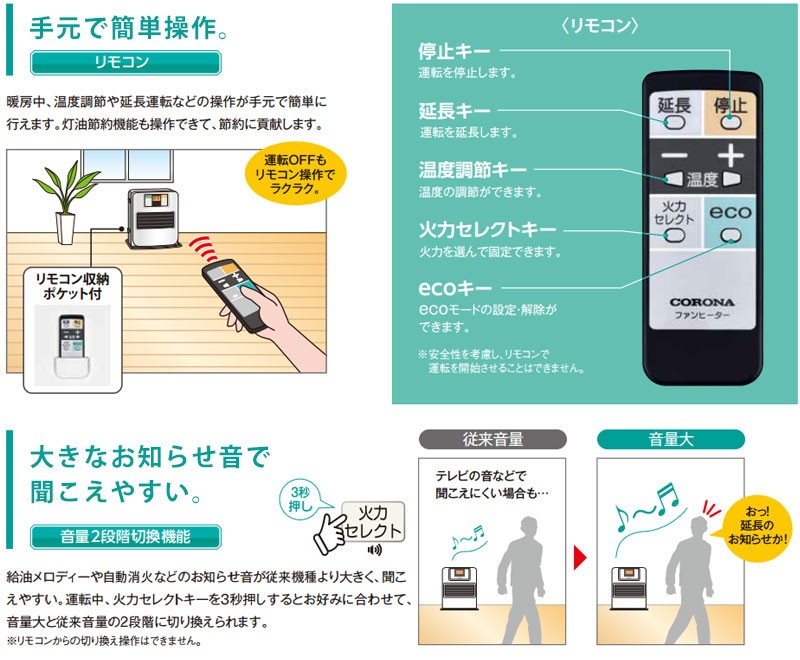 手元で簡単操作。

リモコン

暖房中、温度調節や延長運転などの操作が手元で簡単に行えます。灯油節約機能も操作できて、節約に貢献します。

運転OFFもリモコン操作でラクラク。

リモコン収納ポケット付

〈リモコン〉

停止キー
運転を停止します。

延長キー
運転を延長します。

温度調節キー
温度の調節ができます。

火力セレクトキー
火力を選んで固定できます。

ecoキー
ecoモードの設定・解除ができます。

※安全性を考慮し、リモコンで運転を開始させることはできません。

延長
停止
−
+
温度
火力セレクト
eco
CORONA
ファンヒーター

大きなお知らせ音で聞こえやすい。

音量2段階切換機能

3秒押し
火力セレクト

給油メロディーや自動消火などのお知らせ音が従来機種より大きく、聞こえやすい。運転中、火力セレクトキーを3秒押しするとお好みに合わせて、音量大と従来音量の2段階に切り換えられます。
※リモコンからの切り換え操作はできません。

従来音量
テレビの音などで聞こえにくい場合も…

音量大
おっ!延長のお知らせか!