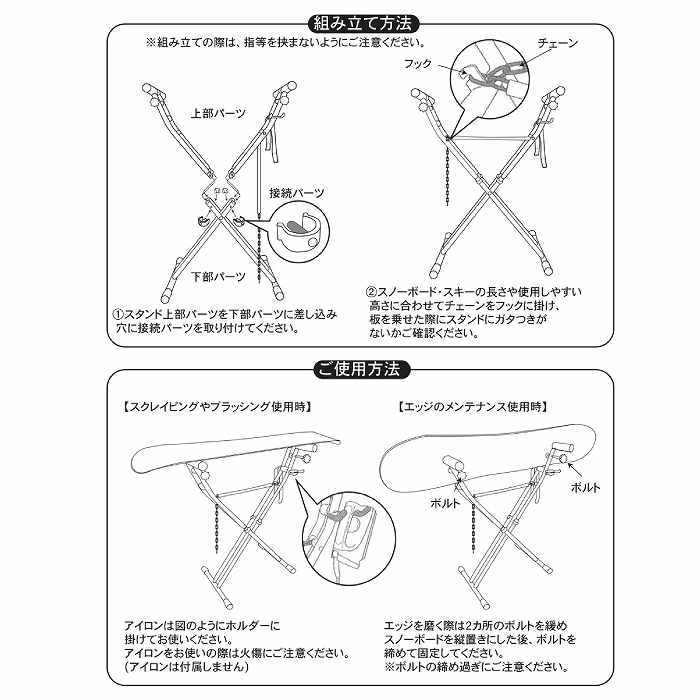 組み立て方法

※組み立ての際は、指等を挟まないようにご注意ください。

上部パーツ

接続パーツ

下部パーツ

①スタンド上部パーツを下部パーツに差し込み穴に接続パーツを取り付けてください。

フック

チェーン

②スノーボード・スキーの長さや使用しやすい高さに合わせてチェーンをフックに掛け、板を乗せた際にスタンドにガタつきがないかご確認ください。

ご使用方法

【スクレイピングやブラッシング使用時】

アイロンは図のようにホルダーに掛けてお使いください。
アイロンをお使いの際は火傷にご注意ください。
(アイロンは付属しません)

【エッジのメンテナンス使用時】

ボルト

ボルト

エッジを磨く際は2カ所のボルトを緩めスノーボードを縦置きにした後、ボルトを締めて固定してください。
※ボルトの締め過ぎにご注意ください。