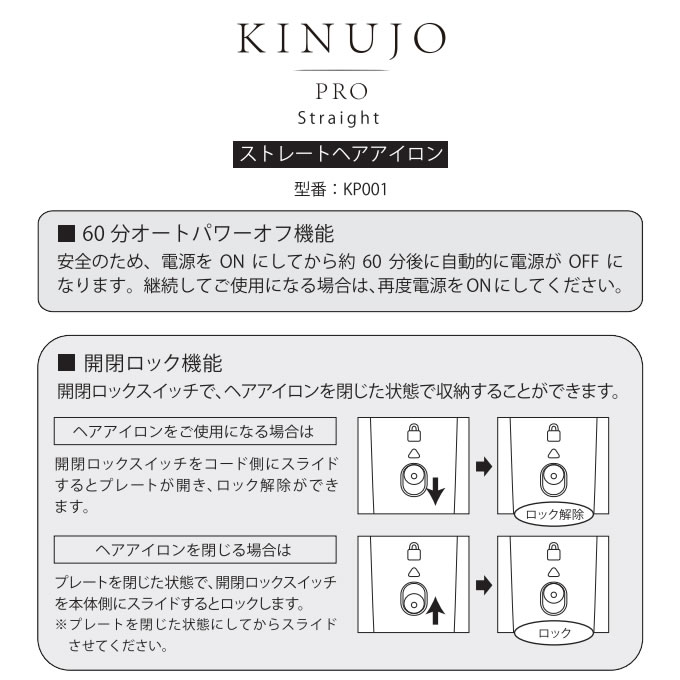 KINUJO

PRO
Straight

ストレートヘアアイロン

型番：KP001

■ 60 分オートパワーオフ機能
安全のため、電源を ON にしてから約 60 分後に自動的に電源が OFF になります。継続してご使用になる場合は、再度電源をONにしてください。

■ 開閉ロック機能
開閉ロックスイッチで、ヘアアイロンを閉じた状態で収納することができます。

ヘアアイロンをご使用になる場合は

開閉ロックスイッチをコード側にスライドするとプレートが開き、ロック解除ができます。

ロック解除

ヘアアイロンを閉じる場合は

プレートを閉じた状態で、開閉ロックスイッチを本体側にスライドするとロックします。
※プレートを閉じた状態にしてからスライドさせてください。

ロック