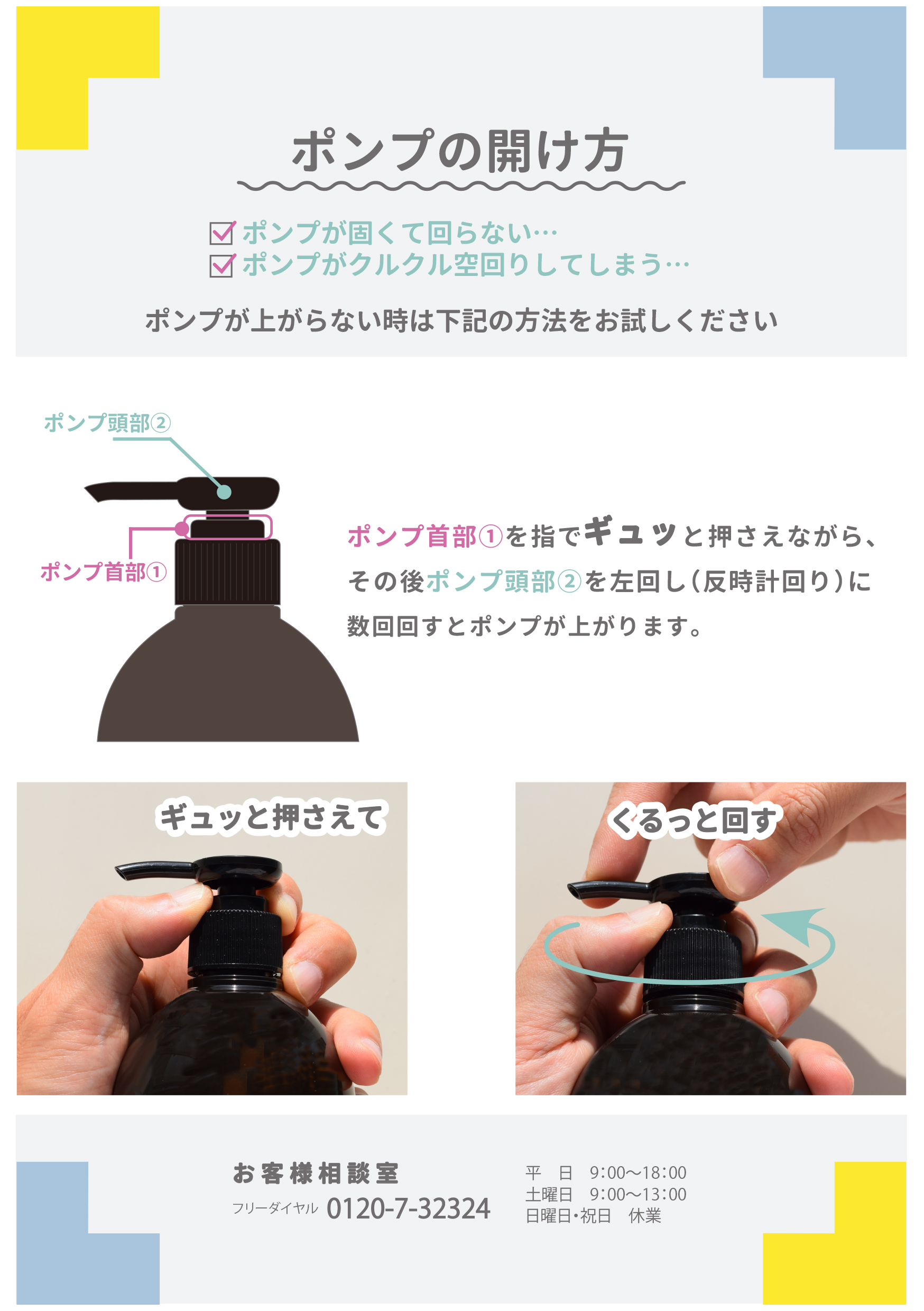 ポンプの開け方

ポンプが固くて回らない…
ポンプがクルクル空回りしてしまう…

ポンプが上がらない時は下記の方法をお試しください

ポンプ頭部②

ポンプ首部①

ポンプ首部①を指でギュッと押さえながら、その後ポンプ頭部②を左回し(反時計回り)に数回回すとポンプが上がります。

ギュッと押さえて

くるっと回す

お客様相談室
フリーダイヤル 0120-7-32324

平　日　9:00〜18:00
土曜日　9:00〜13:00
日曜日・祝日　休業