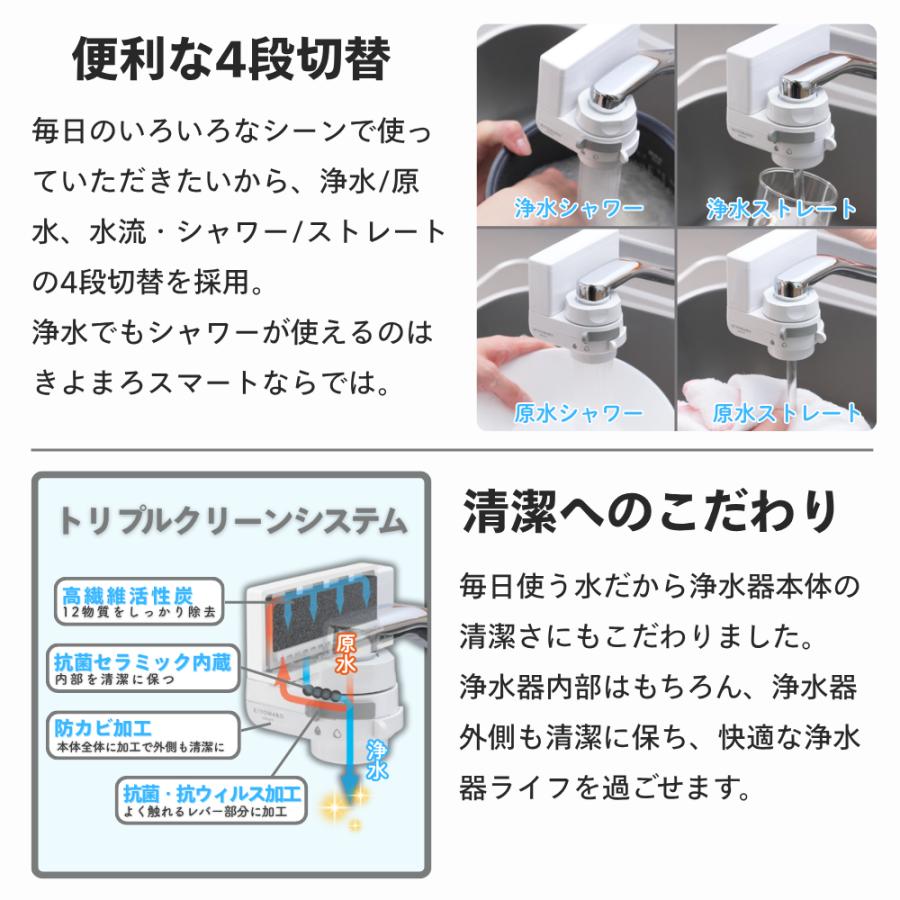 便利な4段切替

毎日のいろいろなシーンで使っていただきたいから、浄水/原水、水流・シャワー/ストレートの4段切替を採用。
浄水でもシャワーが使えるのはきよまろスマートならでは。

浄水シャワー

浄水ストレート

原水シャワー

原水ストレート

トリプルクリーンシステム

高繊維活性炭
12物質をしっかり除去

抗菌セラミック内蔵
内部を清潔に保つ

防カビ加工
本体全体に加工で外側も清潔に

抗菌・抗ウィルス加工
よく触れるレバー部分に加工

原水

浄水

清潔へのこだわり

毎日使う水だから浄水器本体の清潔さにもこだわりました。
浄水器内部はもちろん、浄水器外側も清潔に保ち、快適な浄水器ライフを過ごせます。