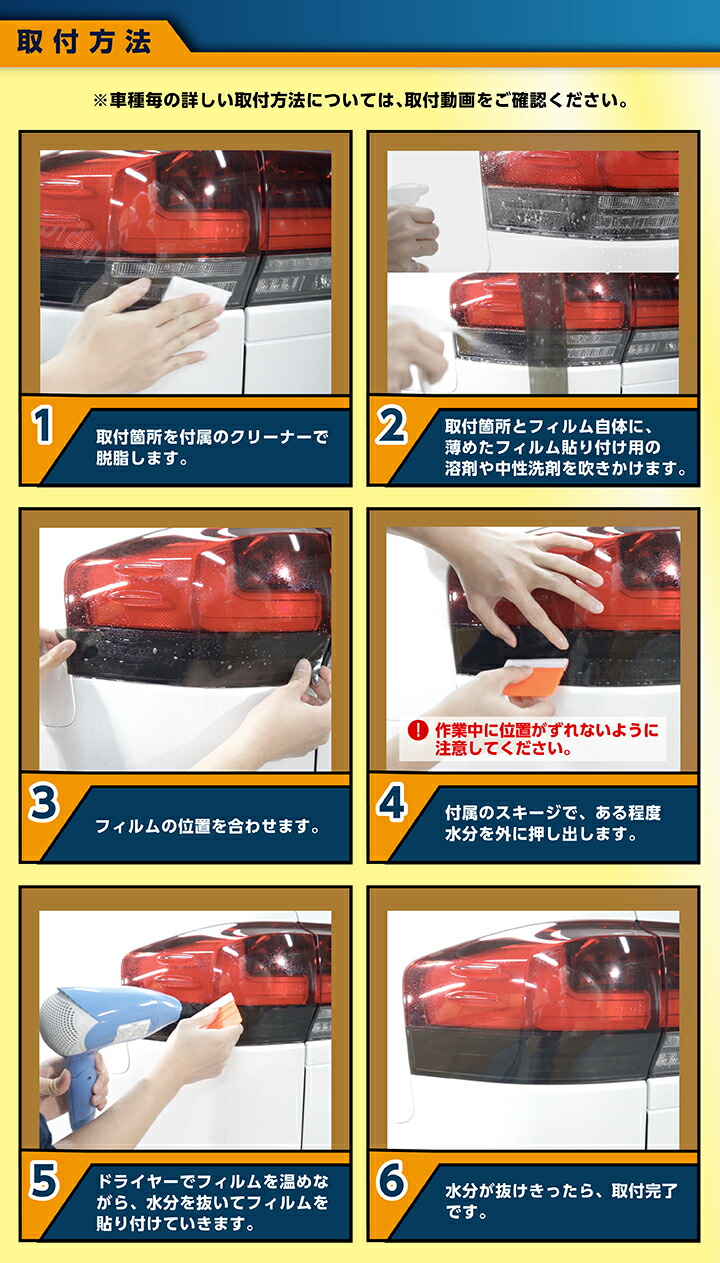 取付方法

※車種毎の詳しい取付方法については、取付動画をご確認ください。

1
取付箇所を付属のクリーナーで脱脂します。

2
取付箇所とフィルム自体に、薄めたフィルム貼り付け用の溶剤や中性洗剤を吹きかけます。

3
フィルムの位置を合わせます。

! 作業中に位置がずれないように注意してください。

4
付属のスキージで、ある程度水分を外に押し出します。

5
ドライヤーでフィルムを温めながら、水分を抜いてフィルムを貼り付けていきます。

6
水分が抜けきったら、取付完了です。