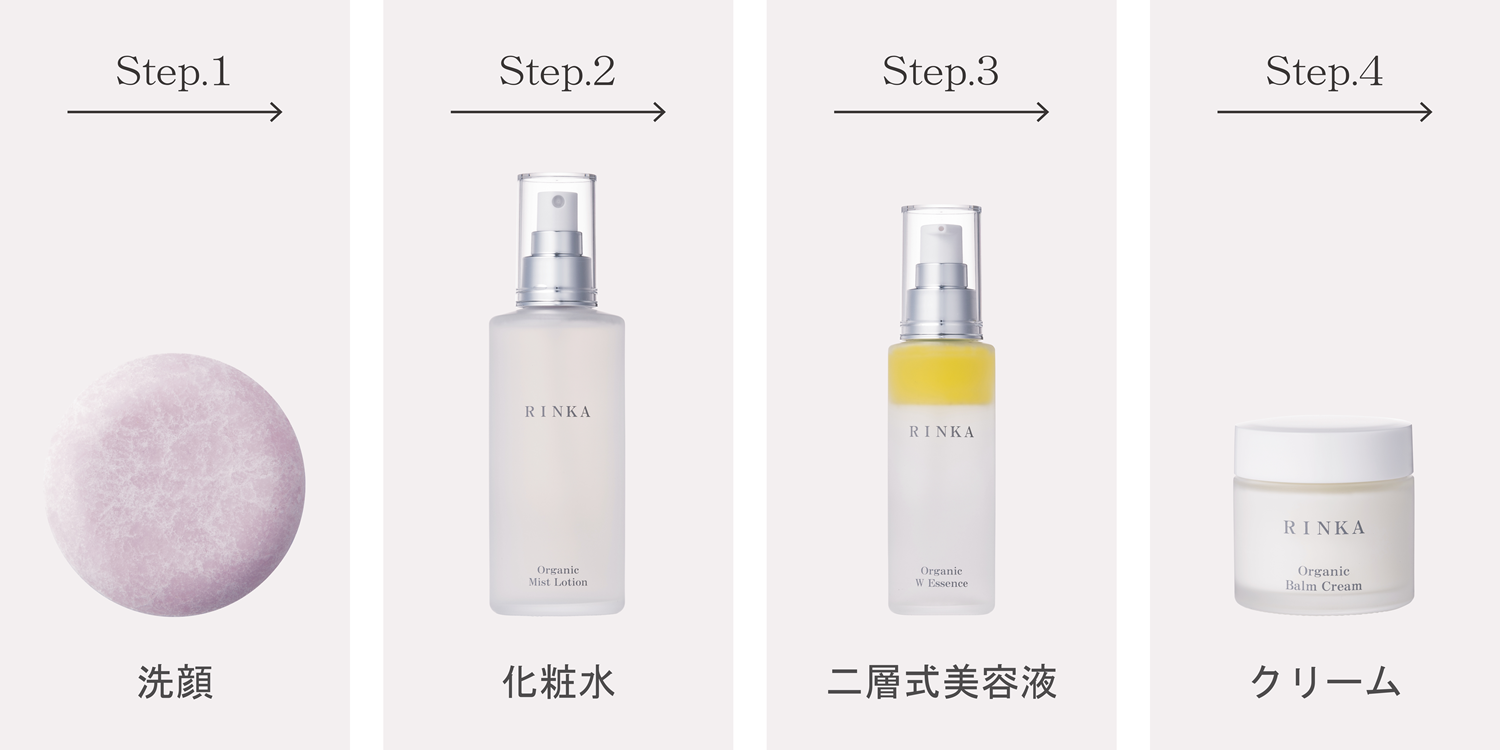 Step.1

洗顔

Step.2

RINKA

Organic
Mist Lotion

化粧水

Step.3

RINKA

Organic
W Essence

二層式美容液

Step.4

RINKA

Organic
Balm Cream

クリーム