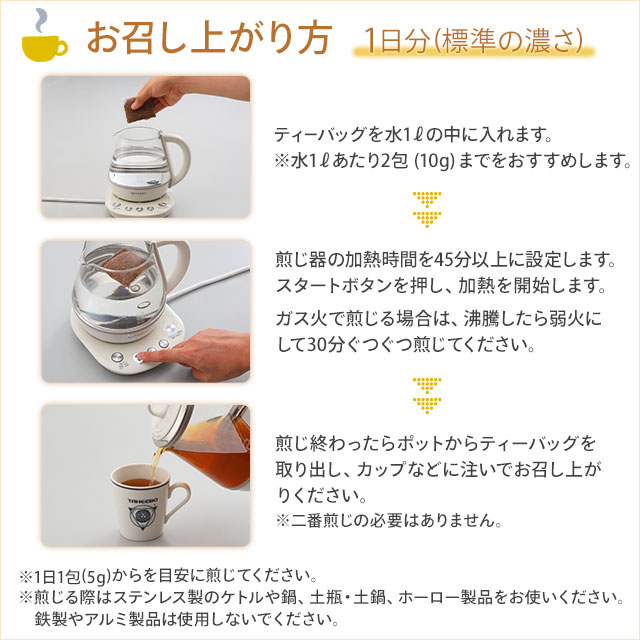 お召し上がり方 1日分(標準の濃さ)

ティーバッグを水1ℓの中に入れます。
※水1ℓあたり2包 (10g) までをおすすめします。

煎じ器の加熱時間を45分以上に設定します。スタートボタンを押し、加熱を開始します。

ガス火で煎じる場合は、沸騰したら弱火にして30分ぐつぐつ煎じてください。

煎じ終わったらポットからティーバッグを取り出し、カップなどに注いでお召し上がりください。
※二番煎じの必要はありません。

TAHEEBO

※1日1包(5g)からを目安に煎じてください。
※煎じる際はステンレス製のケトルや鍋、土瓶・土鍋、ホーロー製品をお使いください。鉄製やアルミ製品は使用しないでください。