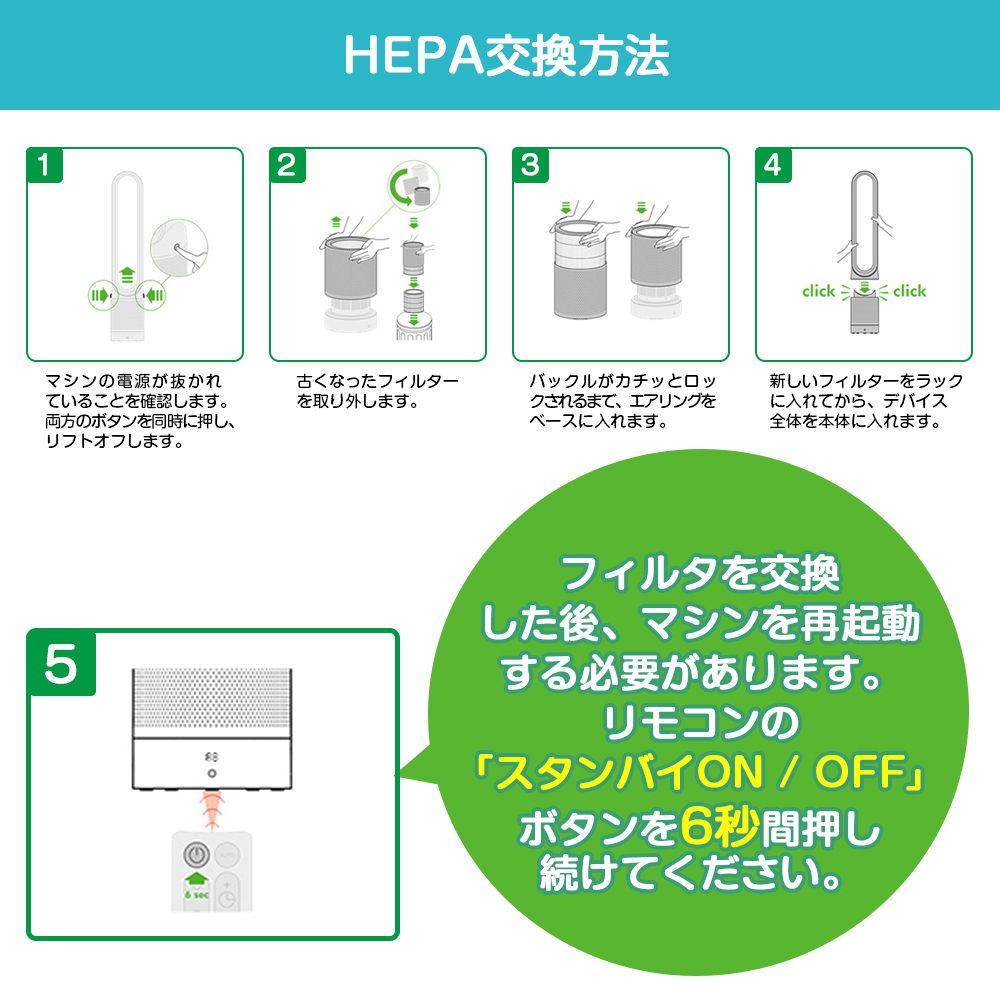 HEPA交換方法

1

マシンの電源が抜かれていることを確認します。両方のボタンを同時に押し、リフトオフします。

2

古くなったフィルターを取り外します。

3

バックルがカチッとロックされるまで、エアリングをベースに入れます。

4

click click

新しいフィルターをラックに入れてから、デバイス全体を本体に入れます。

5

6 sec

フィルタを交換した後、マシンを再起動する必要があります。リモコンの「スタンバイON / OFF」ボタンを6秒間押し続けてください。