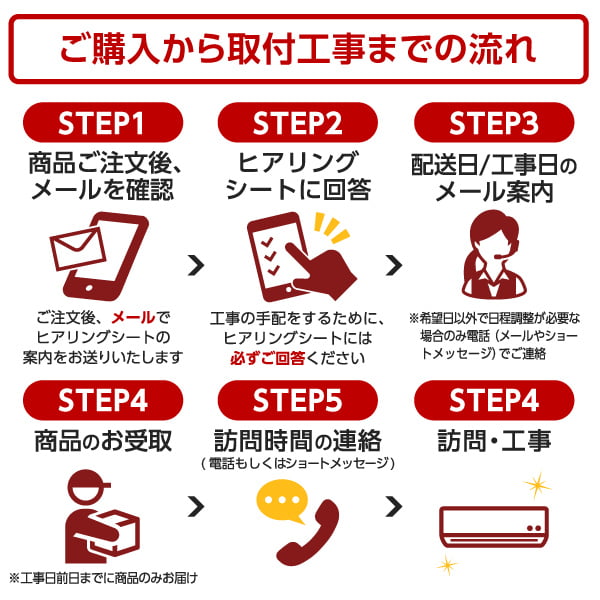 ご購入から取付工事までの流れ

STEP1
商品ご注文後、メールを確認

ご注文後、メールでヒアリングシートの案内をお送りいたします

STEP2
ヒアリングシートに回答

工事の手配をするために、ヒアリングシートには必ずご回答ください

STEP3
配送日/工事日のメール案内

※希望日以外で日程調整が必要な場合のみ電話（メールやショートメッセージ）でご連絡

STEP4
商品のお受取

※工事日前日までに商品のみお届け

STEP5
訪問時間の連絡
（電話もしくはショートメッセージ）

STEP4
訪問・工事