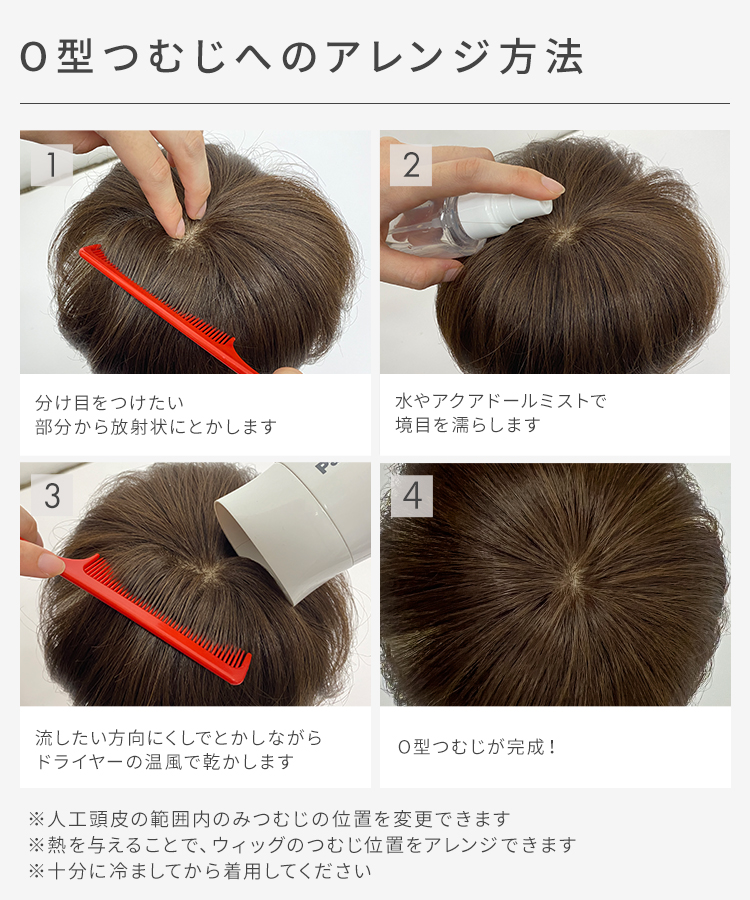 O型つむじへのアレンジ方法

1

分け目をつけたい
部分から放射状にとかします

2

水やアクアドールミストで
境目を濡らします

3

流したい方向にくしでとかしながら
ドライヤーの温風で乾かします

4

O型つむじが完成！

※人工頭皮の範囲内のみつむじの位置を変更できます
※熱を与えることで、ウィッグのつむじ位置をアレンジできます
※十分に冷ましてから着用してください