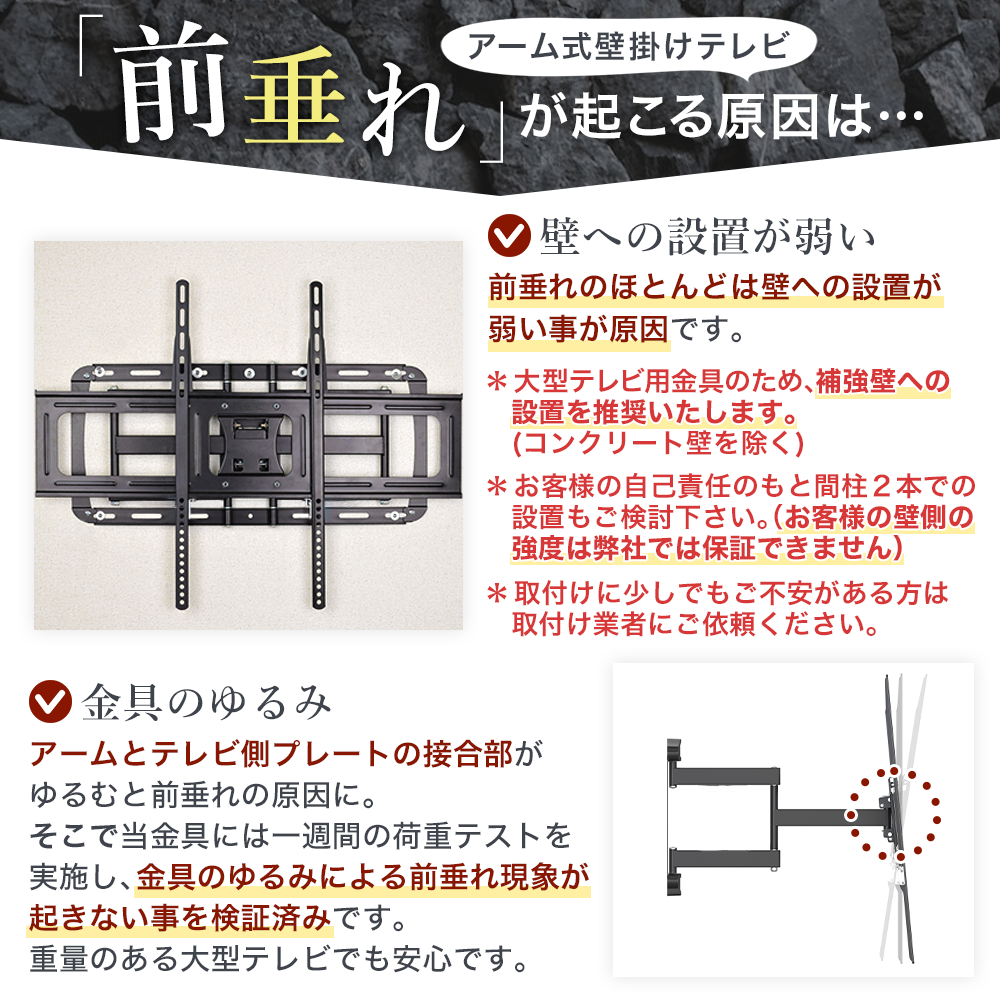 アーム式壁掛けテレビ

「前垂れ」が起こる原因は…

壁への設置が弱い

前垂れのほとんどは壁への設置が弱い事が原因です。

＊大型テレビ用金具のため、補強壁への設置を推奨いたします。(コンクリート壁を除く)

＊お客様の自己責任のもと間柱２本での設置もご検討下さい。(お客様の壁側の強度は弊社では保証できません)

＊取付けに少しでもご不安がある方は取付け業者にご依頼ください。

金具のゆるみ

アームとテレビ側プレートの接合部がゆるむと前垂れの原因に。
そこで当金具には一週間の荷重テストを実施し、金具のゆるみによる前垂れ現象が起きない事を検証済みです。
重量のある大型テレビでも安心です。