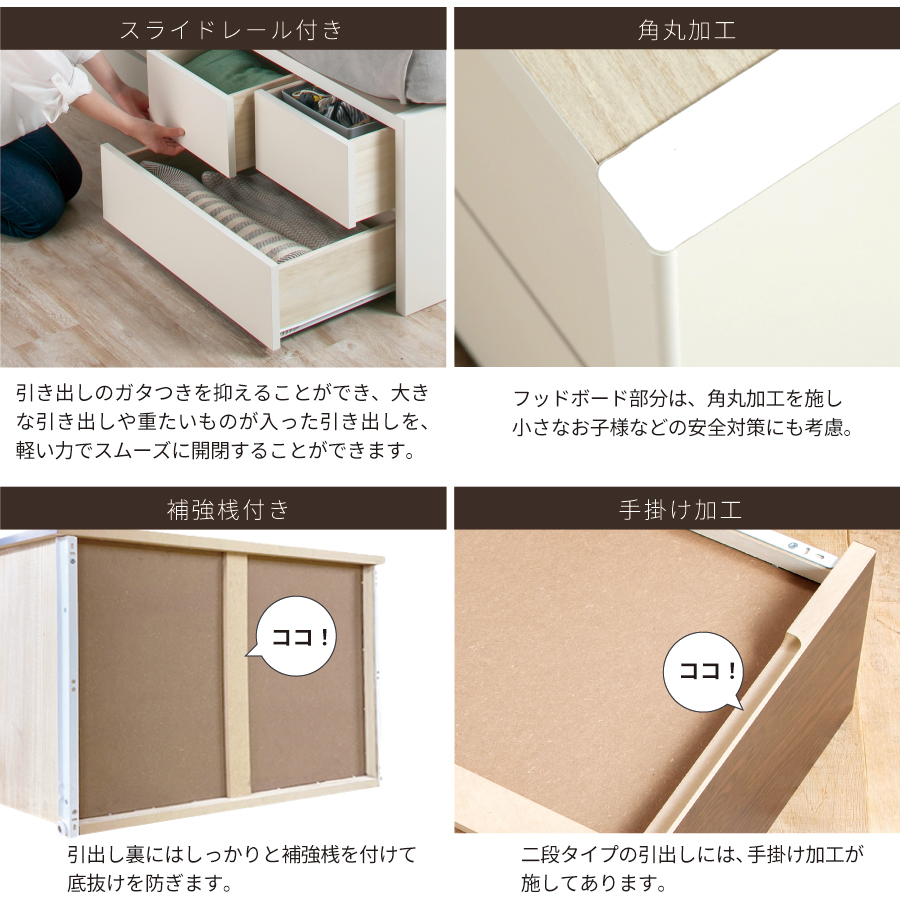 スライドレール付き

引き出しのガタつきを抑えることができ、大きな引き出しや重たいものが入った引き出しを、軽い力でスムーズに開閉することができます。

角丸加工

フッドボード部分は、角丸加工を施し小さなお子様などの安全対策にも考慮。

補強桟付き

ココ！

引出し裏にはしっかりと補強桟を付けて底抜けを防ぎます。

手掛け加工

ココ！

二段タイプの引出しには、手掛け加工が施してあります。