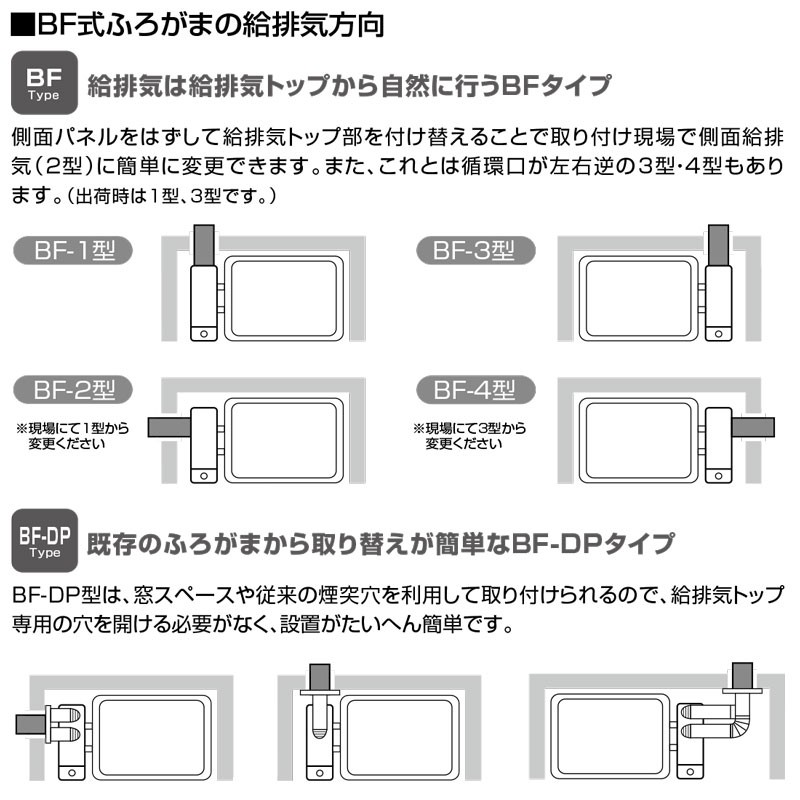 ■BF式ふろがまの給排気方向

BF
Type

給排気は給排気トップから自然に行うBFタイプ

側面パネルをはずして給排気トップ部を付け替えることで取り付け現場で側面給排気(2型)に簡単に変更できます。また、これとは循環口が左右逆の3型・4型もあります。(出荷時は1型、3型です。)

BF-1型

BF-3型

BF-2型

※現場にて1型から変更ください

BF-4型

※現場にて3型から変更ください

BF-DP
Type

既存のふろがまから取り替えが簡単なBF-DPタイプ

BF-DP型は、窓スペースや従来の煙突穴を利用して取り付けられるので、給排気トップ専用の穴を開ける必要がなく、設置がたいへん簡単です。