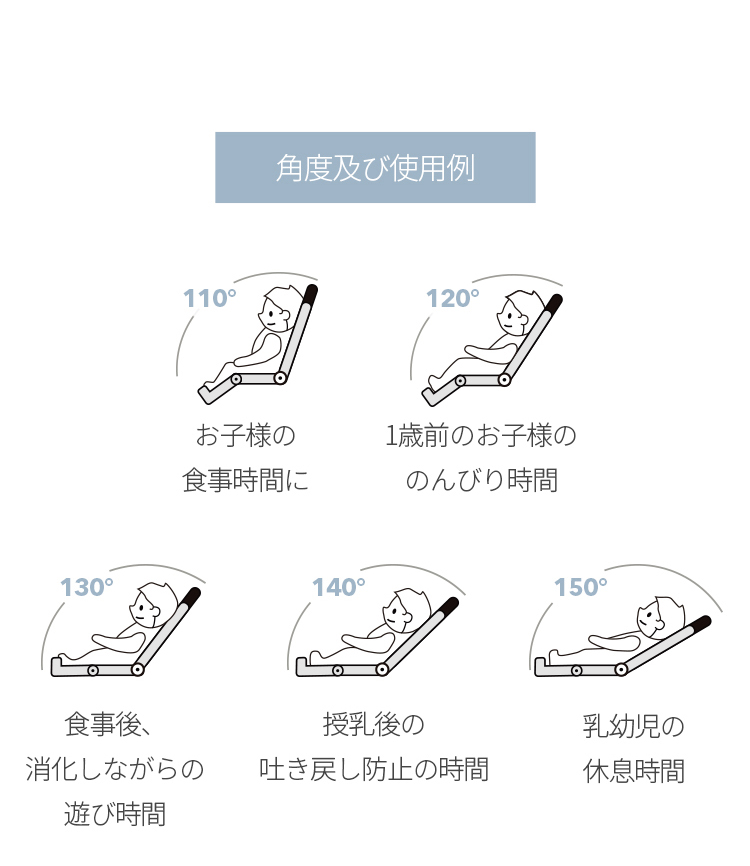 角度及び使用例

110°

お子様の
食事時間に

120°

1歳前のお子様の
のんびり時間

130°

食事後、
消化しながらの
遊び時間

140°

授乳後の
吐き戻し防止の時間

150°

乳幼児の
休息時間