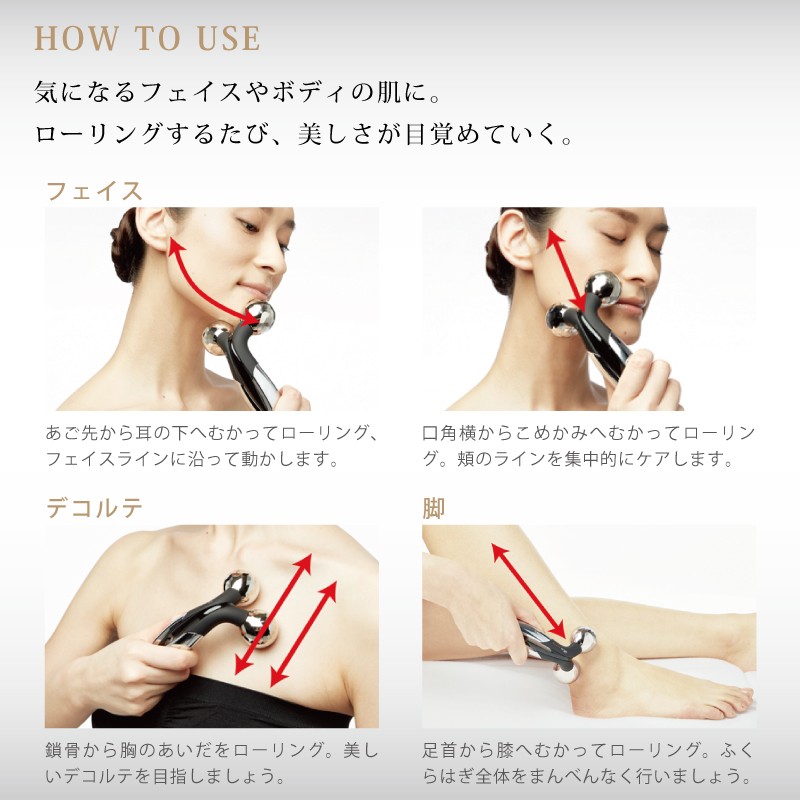 HOW TO USE

気になるフェイスやボディの肌に。
ローリングするたび、美しさが目覚めていく。

フェイス

あご先から耳の下へむかってローリング、フェイスラインに沿って動かします。

口角横からこめかみへむかってローリング。頬のラインを集中的にケアします。

デコルテ

鎖骨から胸のあいだをローリング。美しいデコルテを目指しましょう。

脚

足首から膝へむかってローリング。ふくらはぎ全体をまんべんなく行いましょう。