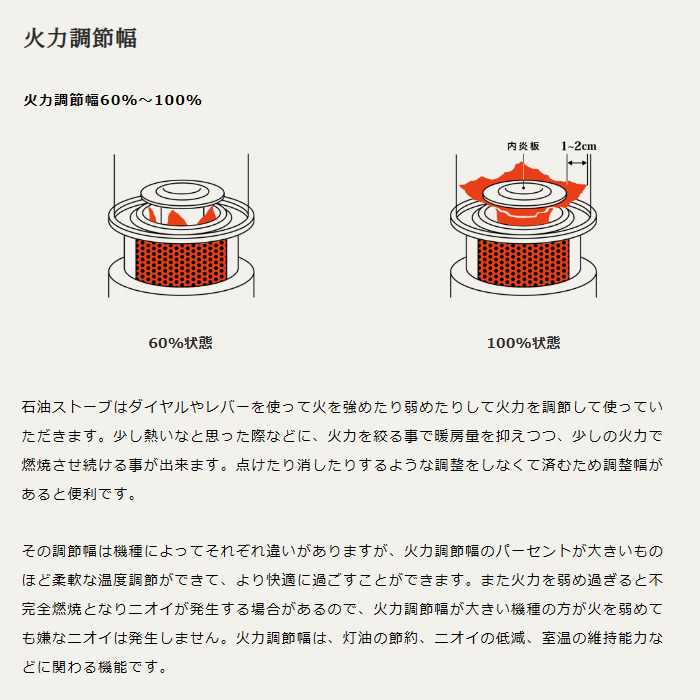 火力調節幅

火力調節幅60%～100%

内炎板
1~2cm

60%状態

100%状態

石油ストーブはダイヤルやレバーを使って火を強めたり弱めたりして火力を調節して使っていただきます。少し熱いなと思った際などに、火力を絞る事で暖房量を抑えつつ、少しの火力で燃焼させ続ける事が出来ます。点けたり消したりするような調整をしなくて済むため調整幅があると便利です。

その調節幅は機種によってそれぞれ違いがありますが、火力調節幅のパーセントが大きいものほど柔軟な温度調節ができて、より快適に過ごすことができます。また火力を弱め過ぎると不完全燃焼となりニオイが発生する場合があるので、火力調節幅が大きい機種の方が火を弱めても嫌なニオイは発生しません。火力調節幅は、灯油の節約、ニオイの低減、室温の維持能力などに関わる機能です。