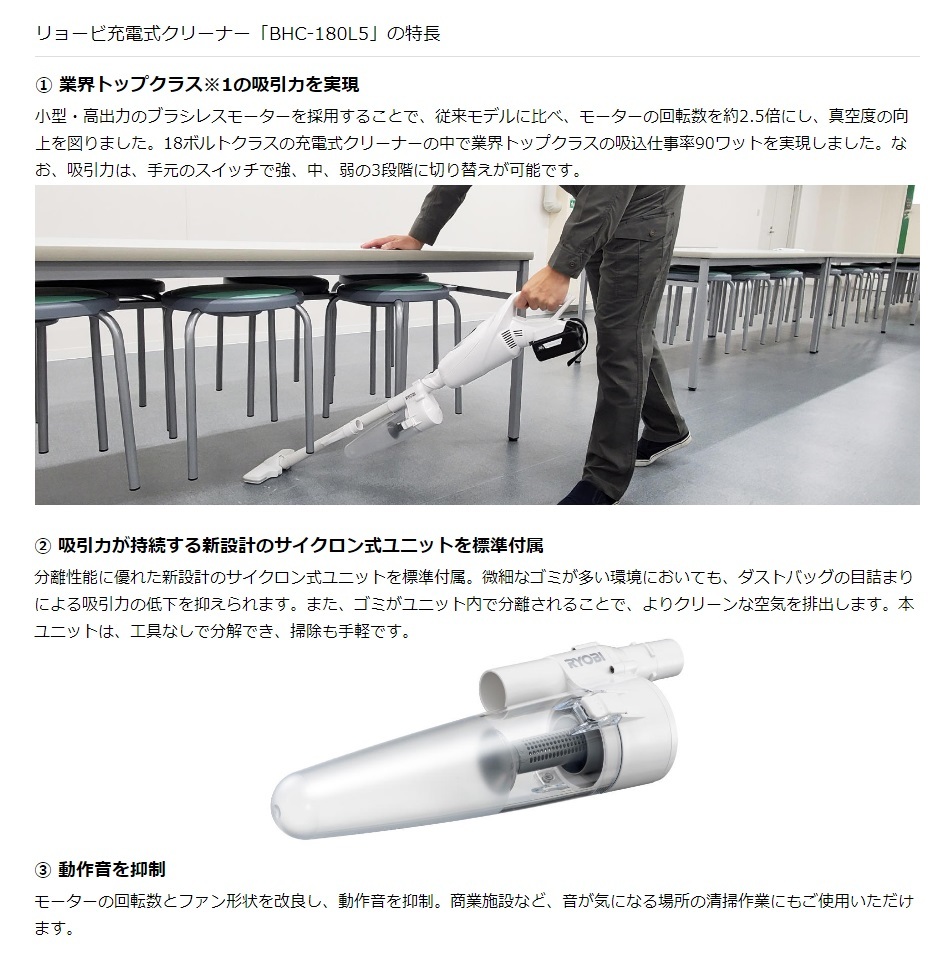 リョービ充電式クリーナー「BHC-180L5」の特長

① 業界トップクラス※1の吸引力を実現

小型・高出力のブラシレスモーターを採用することで、従来モデルに比べ、モーターの回転数を約2.5倍にし、真空度の向上を図りました。18ボルトクラスの充電式クリーナーの中で業界トップクラスの吸込仕事率90ワットを実現しました。なお、吸引力は、手元のスイッチで強、中、弱の3段階に切り替えが可能です。

② 吸引力が持続する新設計のサイクロン式ユニットを標準付属

分離性能に優れた新設計のサイクロン式ユニットを標準付属。微細なゴミが多い環境においても、ダストバッグの目詰まりによる吸引力の低下を抑えられます。また、ゴミがユニット内で分離されることで、よりクリーンな空気を排出します。本ユニットは、工具なしで分解でき、掃除も手軽です。

RYOBI

③ 動作音を抑制

モーターの回転数とファン形状を改良し、動作音を抑制。商業施設など、音が気になる場所の清掃作業にもご使用いただけます。