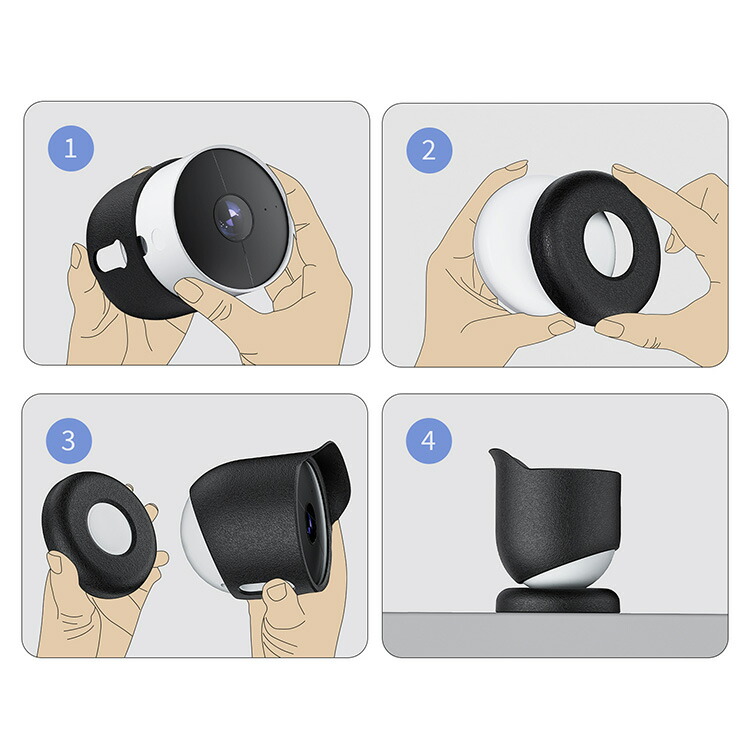 1
2
3
4