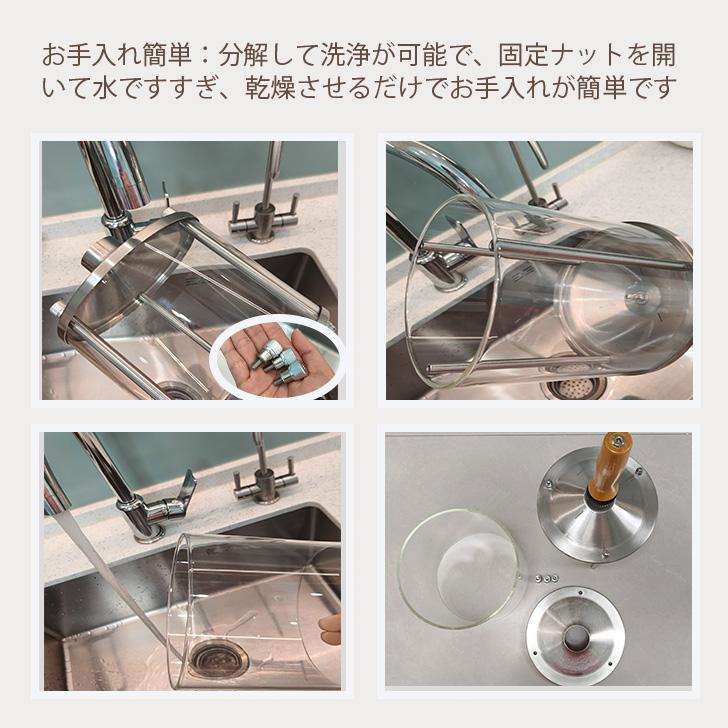 お手入れ簡単：分解して洗浄が可能で、固定ナットを開いて水ですすぎ、乾燥させるだけでお手入れが簡単です