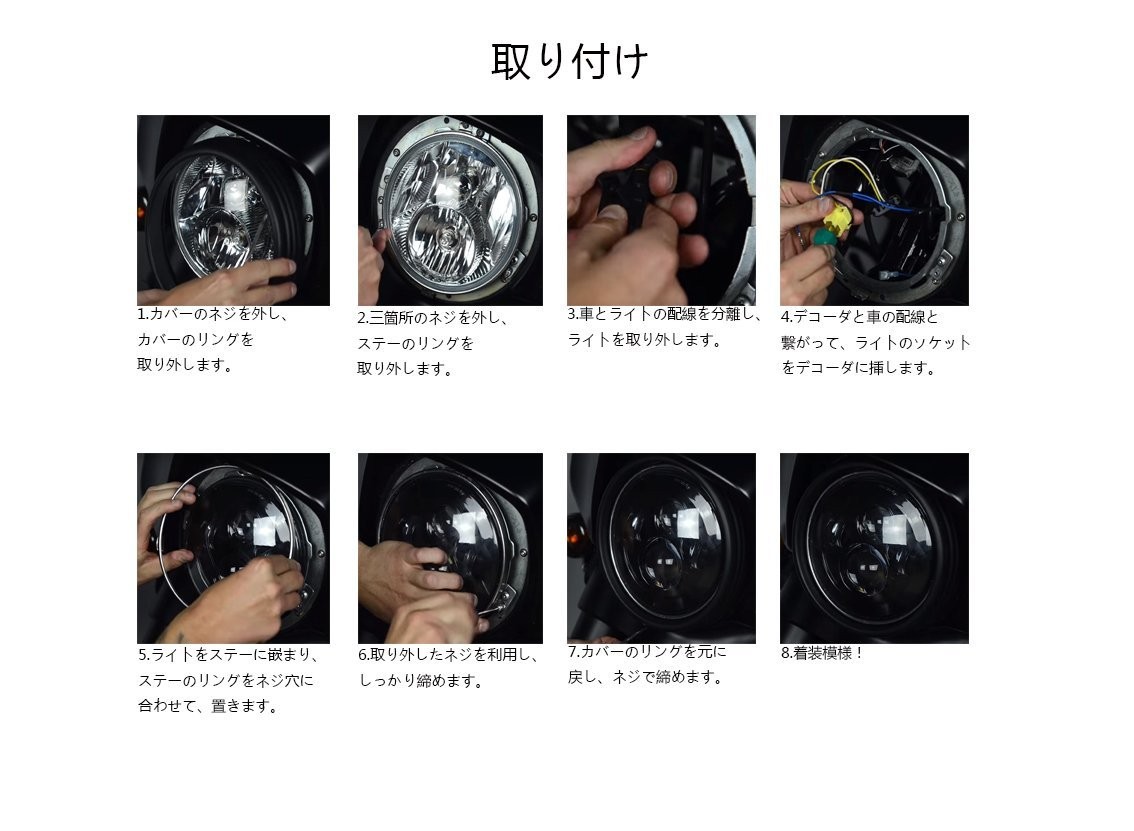 取り付け

1.カバーのネジを外し、カバーのリングを取り外します。

2.三箇所のネジを外し、ステーのリングを取り外します。

3.車とライトの配線を分離し、ライトを取り外します。

4.デコーダと車の配線と繋がって、ライトのソケットをデコーダに挿します。

5.ライトをステーに嵌まり、ステーのリングをネジ穴に合わせて、置きます。

6.取り外したネジを利用し、しっかり締めます。

7.カバーのリングを元に戻し、ネジで締めます。

8.着装模様！